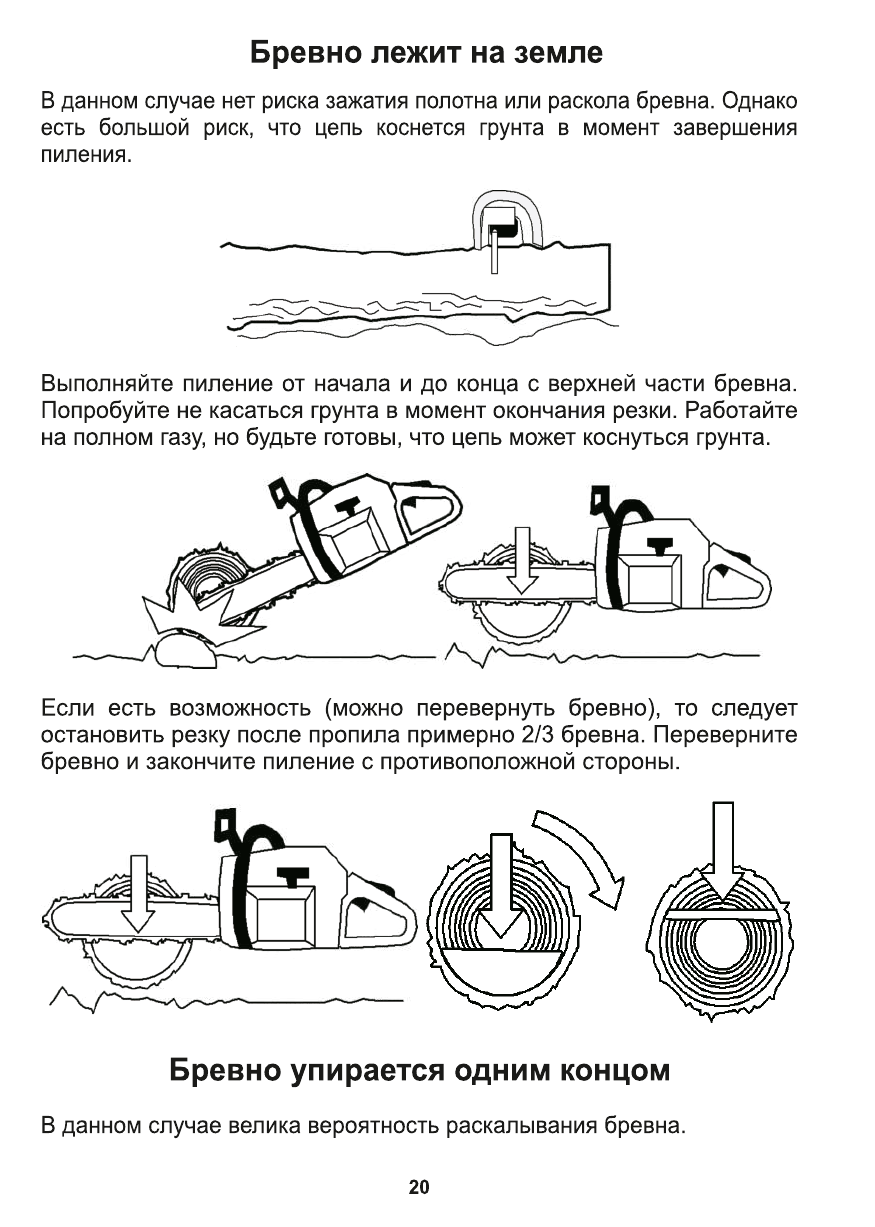 Бревно лежит на земле

В данном случае нет риска зажатия полотна или раскола бревна. Однако есть большой риск, что цепь коснется грунта в момент завершения пиления.

Выполняйте пиление от начала и до конца с верхней части бревна. Попробуйте не касаться грунта в момент окончания резки. Работайте на полном газу, но будьте готовы, что цепь может коснуться грунта.

Если есть возможность (можно перевернуть бревно), то следует остановить резку после пропила примерно 2/3 бревна. Переверните бревно и закончите пиление с противоположной стороны.

Бревно упирается одним концом

В данном случае велика вероятность раскалывания бревна.

20