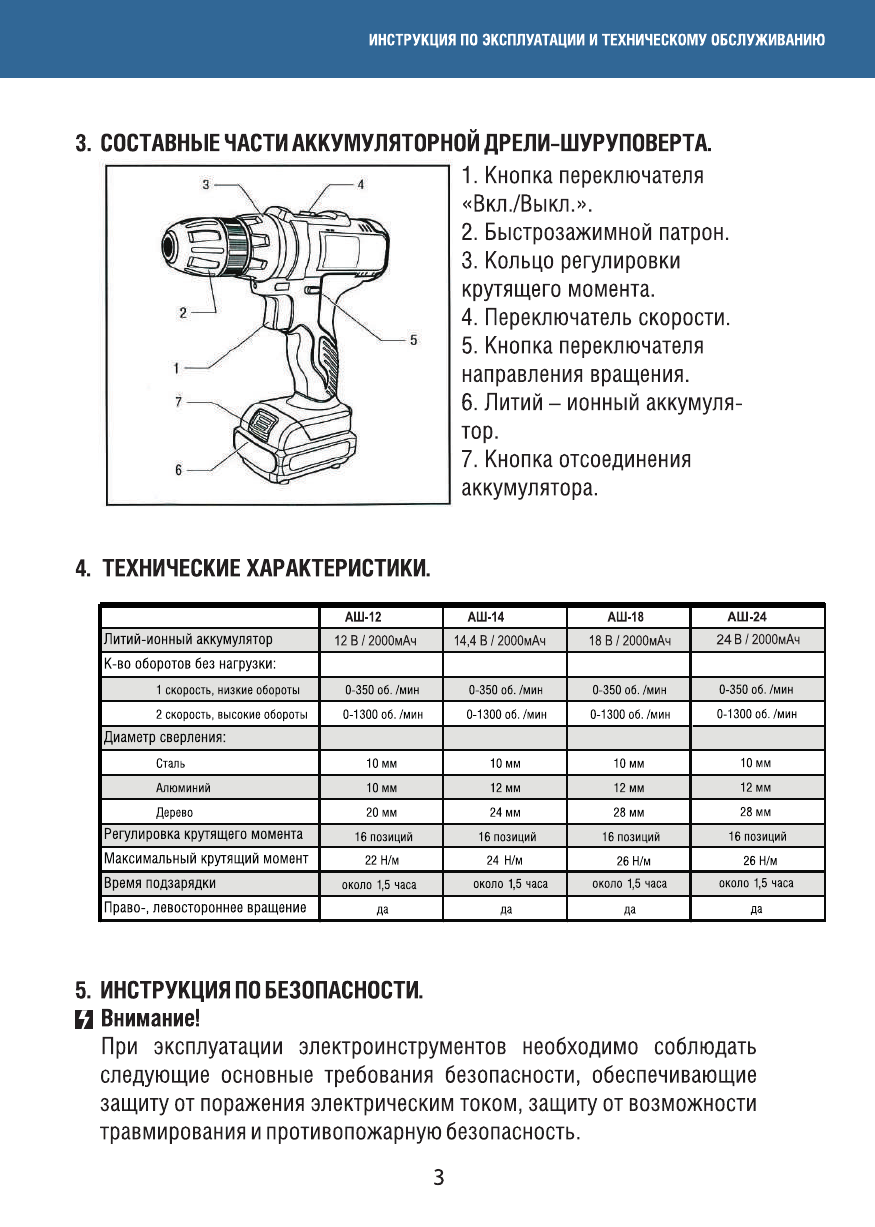 ИНСТРУКЦИЯ ПО ЭКСПЛУАТАЦИИ И ТЕХНИЧЕСКОМУ ОБСЛУЖИВАНИЮ

3. СОСТАВНЫЕ ЧАСТИ АККУМУЛЯТОРНОЙ ДРЕЛИ-ШУРУПОВЕРТА.

3
4
2
5
1
7
6

1. Кнопка переключателя «Вкл./Выкл.».
2. Быстрозажимной патрон.
3. Кольцо регулировки крутящего момента.
4. Переключатель скорости.
5. Кнопка переключателя направления вращения.
6. Литий – ионный аккумулятор.
7. Кнопка отсоединения аккумулятора.

4. ТЕХНИЧЕСКИЕ ХАРАКТЕРИСТИКИ.

| | АШ-12 | АШ-14 | АШ-18 | АШ-24 |
|---|---|---|---|---|
| Литий-ионный аккумулятор | 12 В / 2000мАч | 14,4 В / 2000мАч | 18 В / 2000мАч | 24 В / 2000мАч |
| К-во оборотов без нагрузки: | | | | |
| 1 скорость, низкие обороты | 0-350 об. /мин | 0-350 об. /мин | 0-350 об. /мин | 0-350 об. /мин |
| 2 скорость, высокие обороты | 0-1300 об. /мин | 0-1300 об. /мин | 0-1300 об. /мин | 0-1300 об. /мин |
| Диаметр сверления: | | | | |
| Сталь | 10 мм | 10 мм | 10 мм | 10 мм |
| Алюминий | 10 мм | 12 мм | 12 мм | 12 мм |
| Дерево | 20 мм | 24 мм | 28 мм | 28 мм |
| Регулировка крутящего момента | 16 позиций | 16 позиций | 16 позиций | 16 позиций |
| Максимальный крутящий момент | 22 Н/м | 24 Н/м | 26 Н/м | 26 Н/м |
| Время подзарядки | около 1,5 часа | около 1,5 часа | около 1,5 часа | около 1,5 часа |
| Право-, левостороннее вращение | да | да | да | да |

5. ИНСТРУКЦИЯ ПО БЕЗОПАСНОСТИ.
Внимание!
При эксплуатации электроинструментов необходимо соблюдать следующие основные требования безопасности, обеспечивающие защиту от поражения электрическим током, защиту от возможности травмирования и противопожарную безопасность.

3