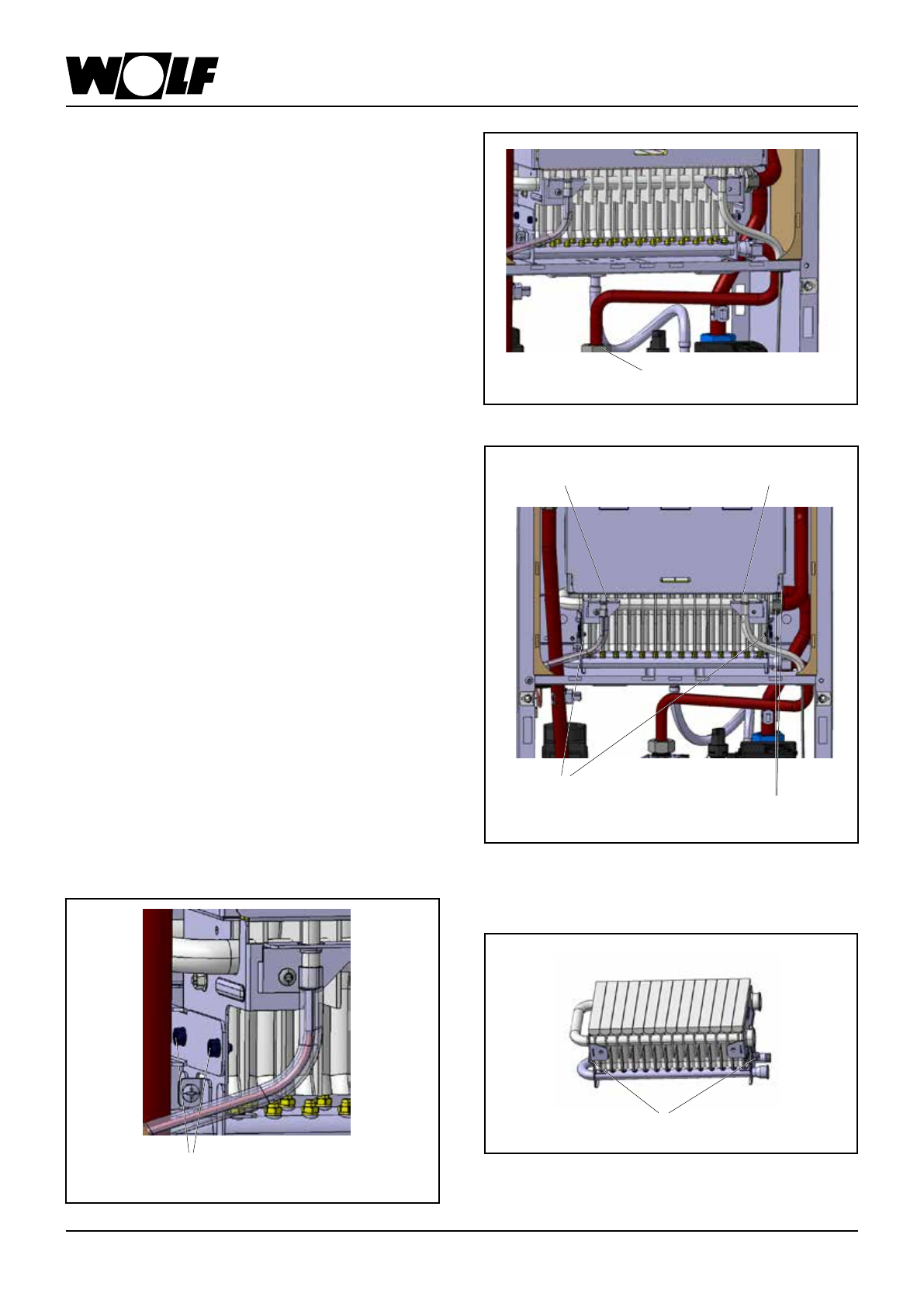 WOLF