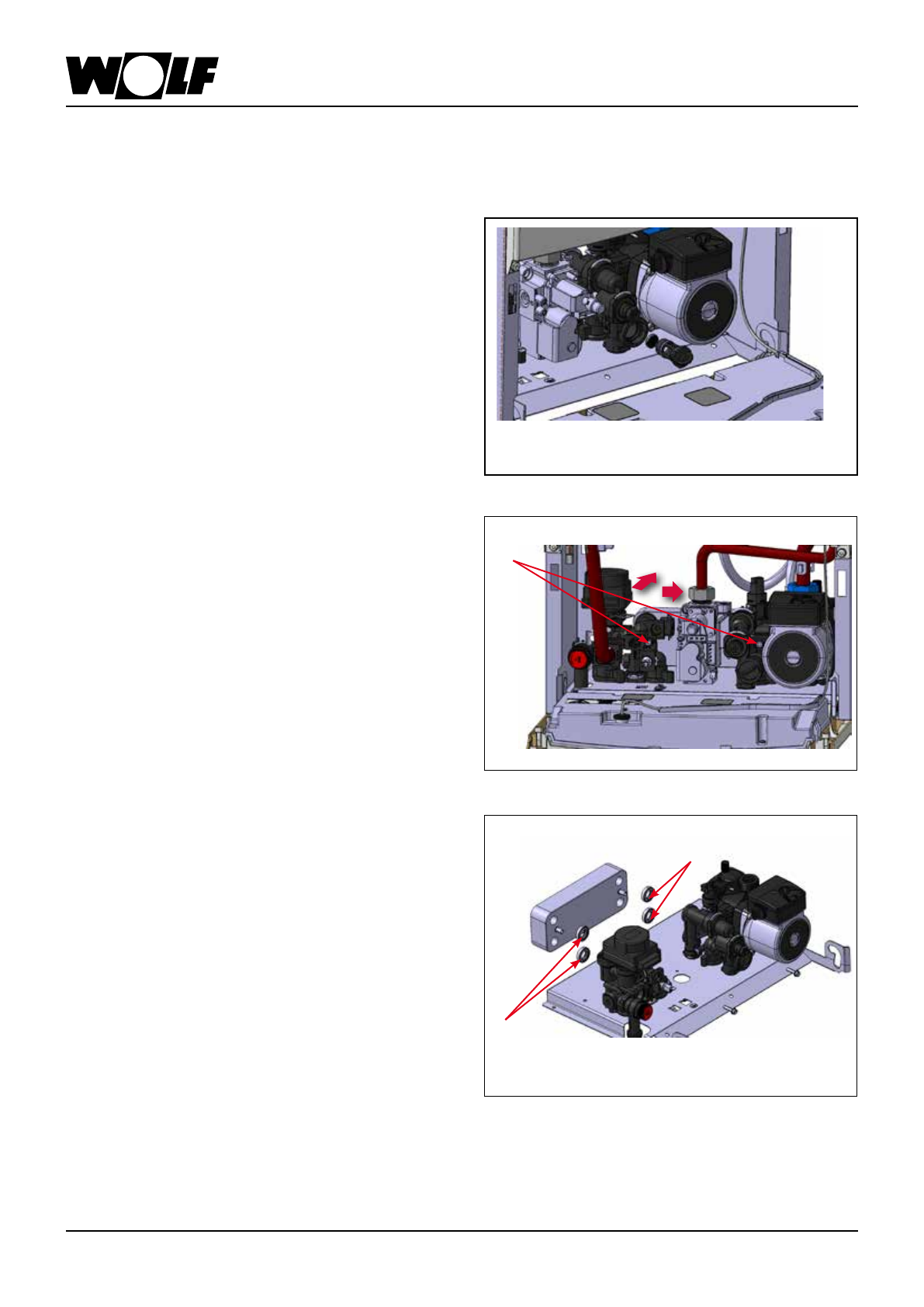 WOLF