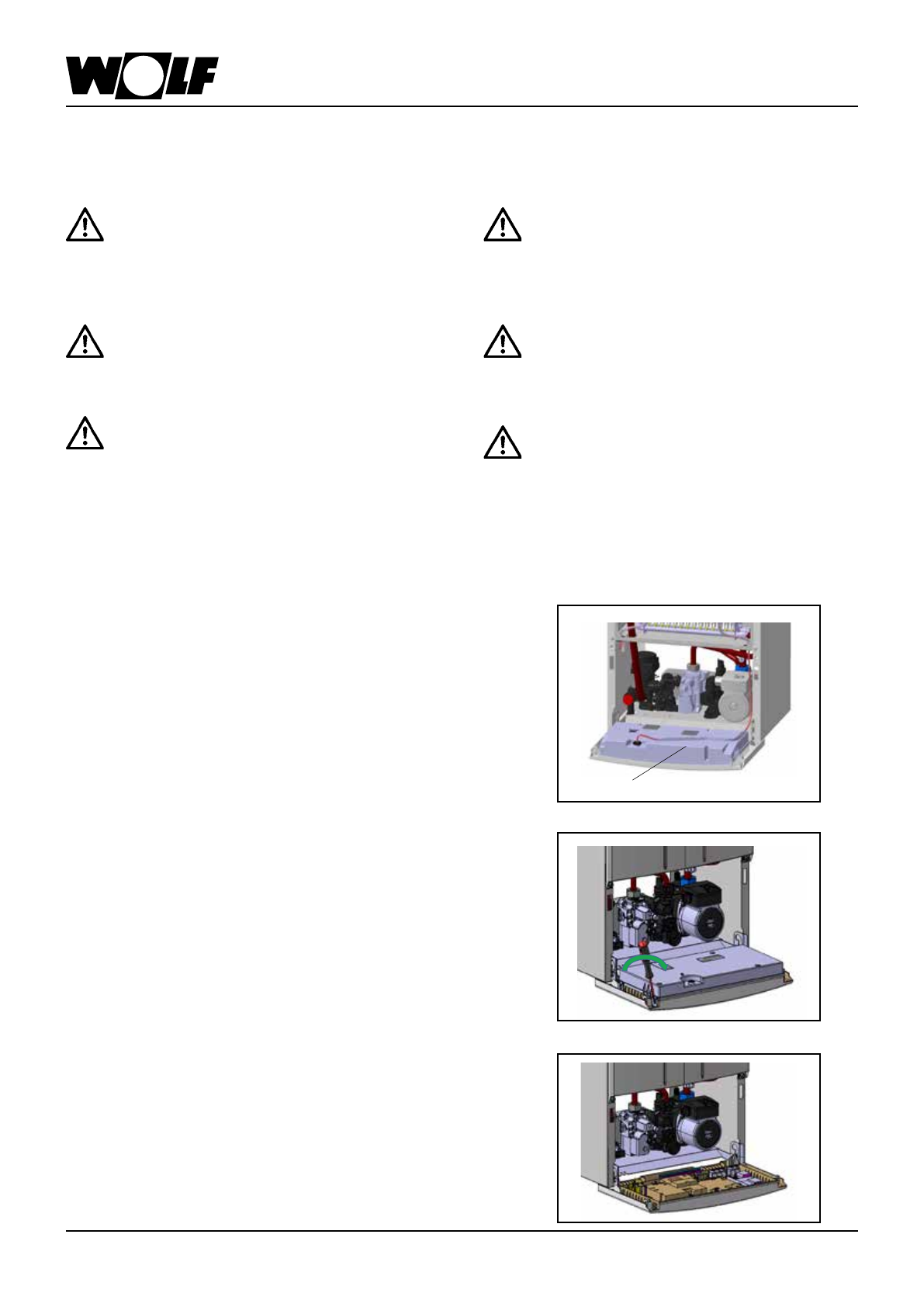 WOLF