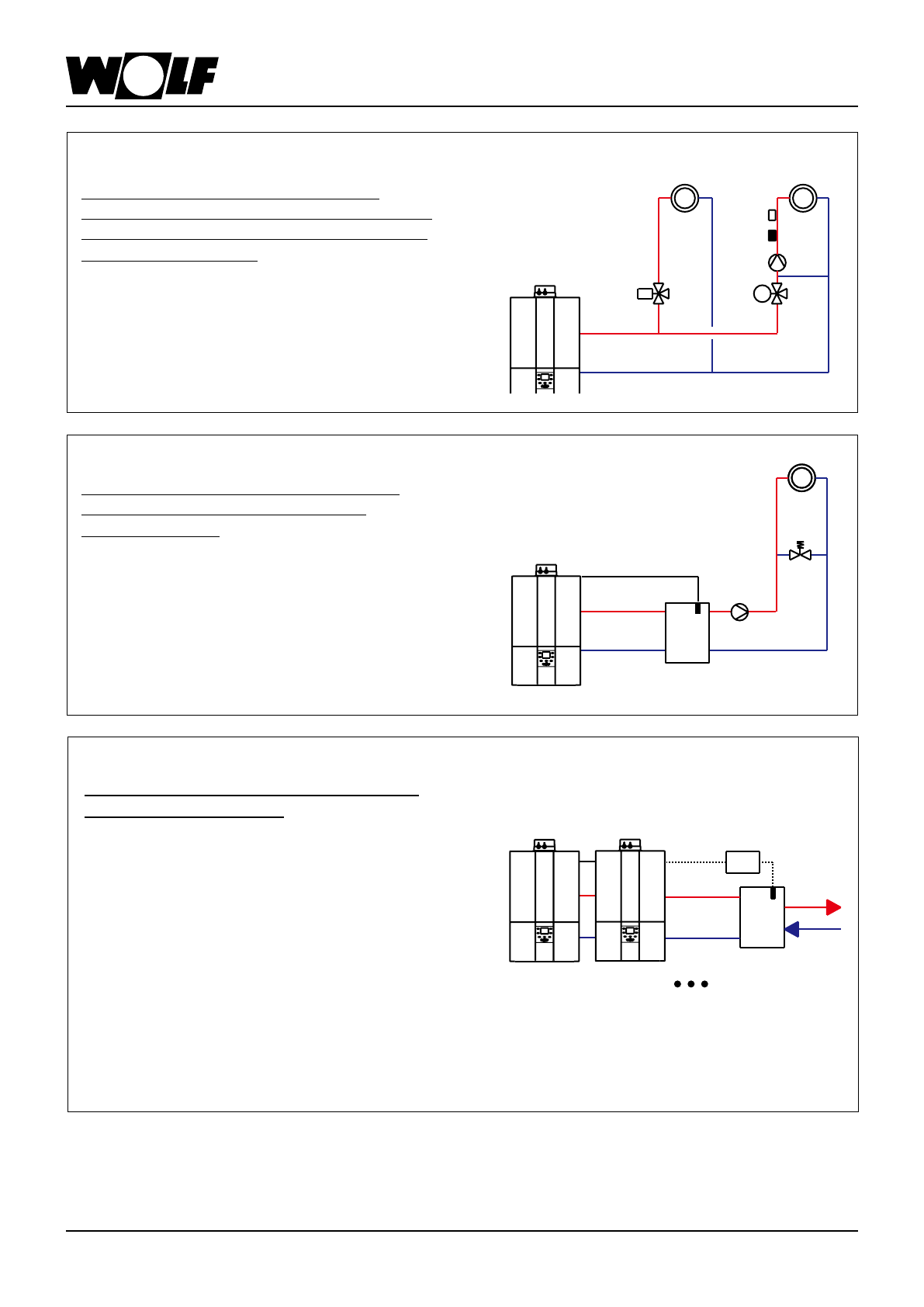 WOLF