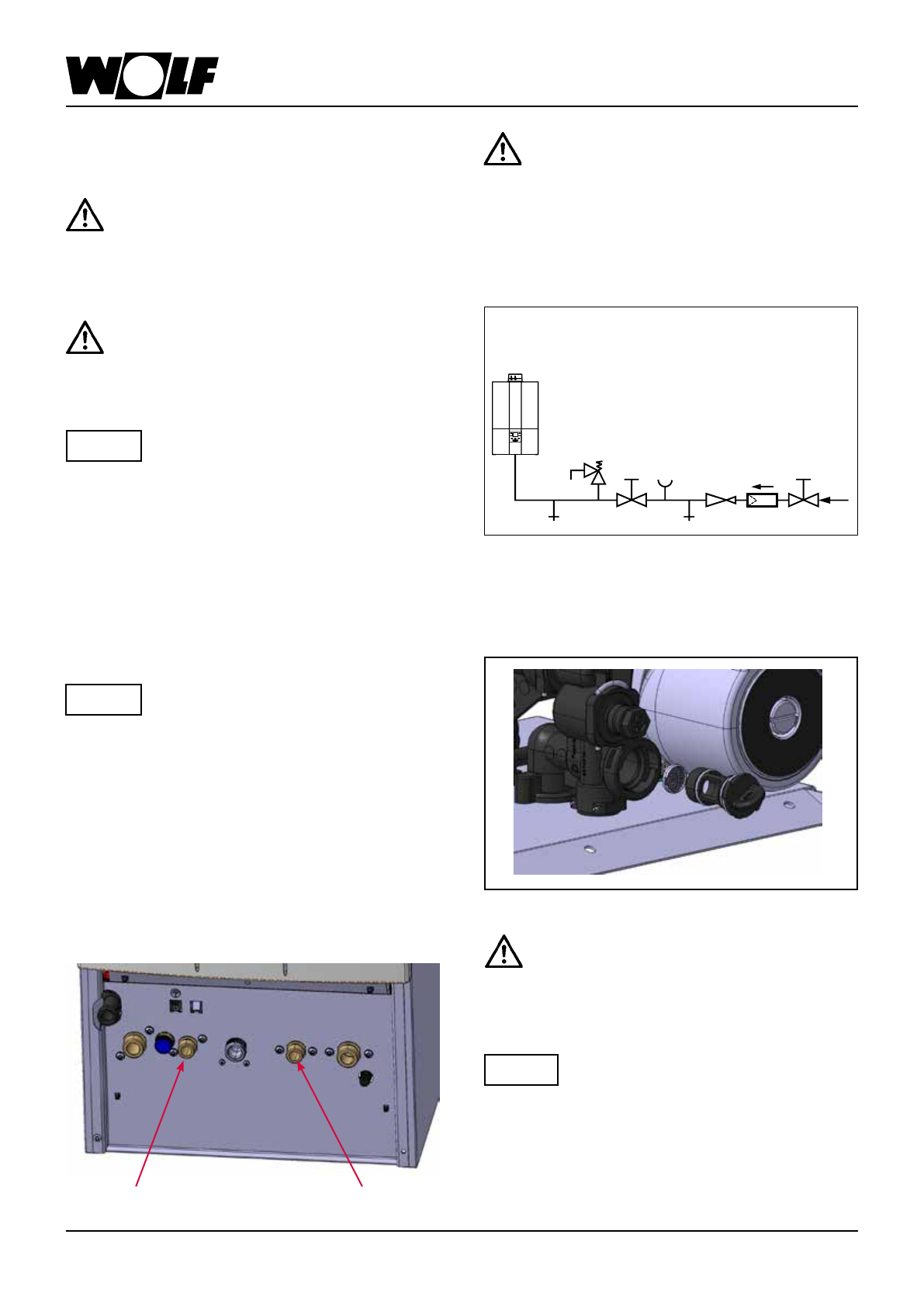 WOLF