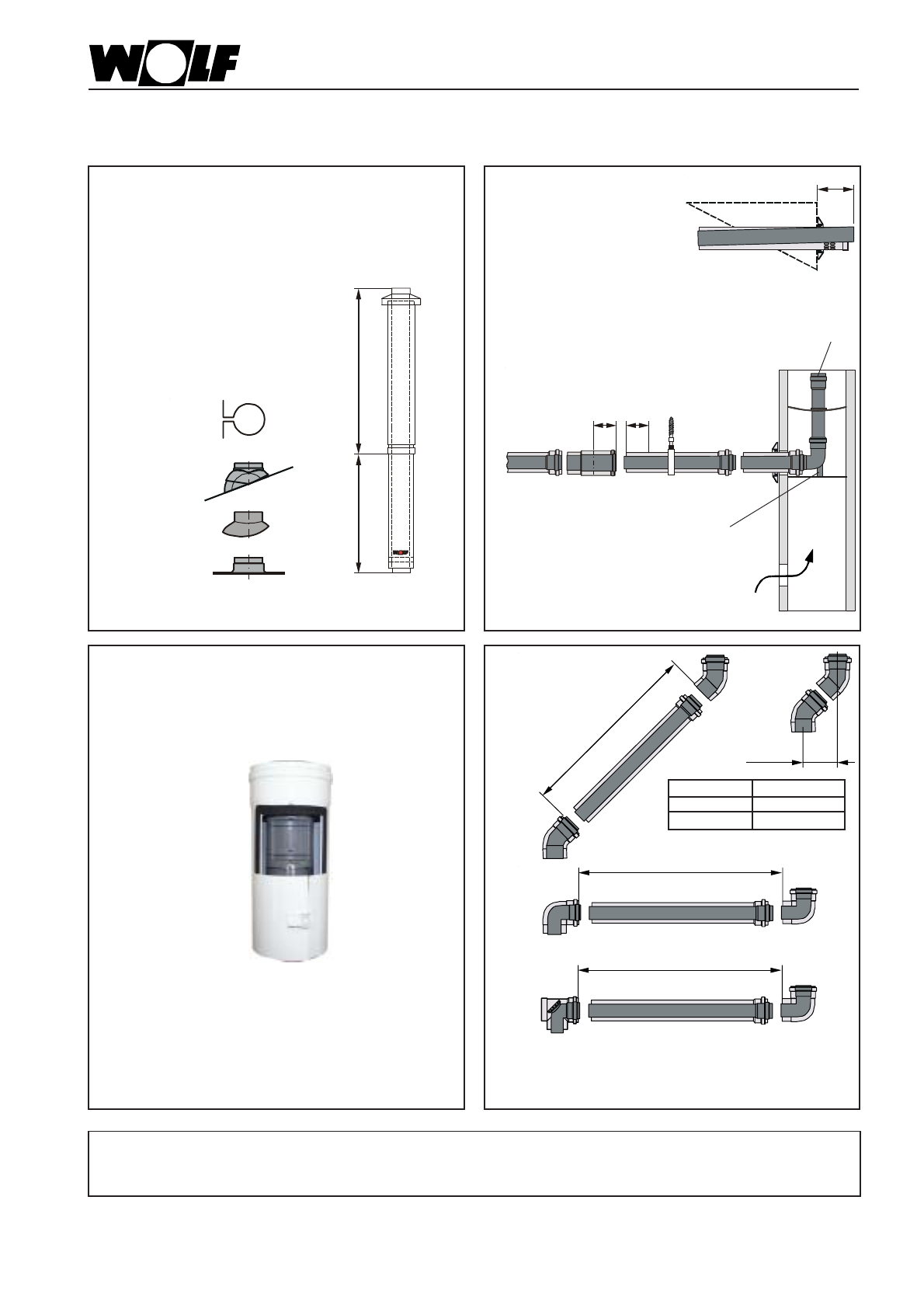 WOLF