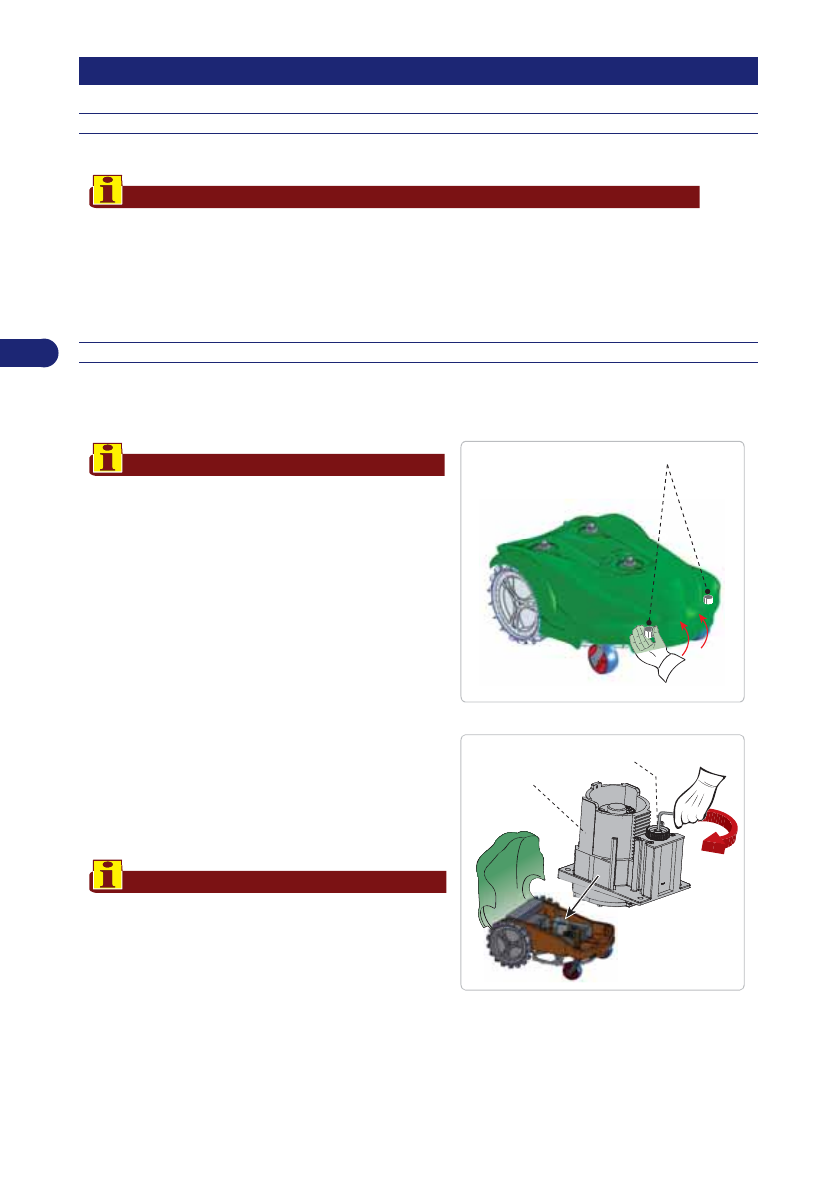 i

i

i