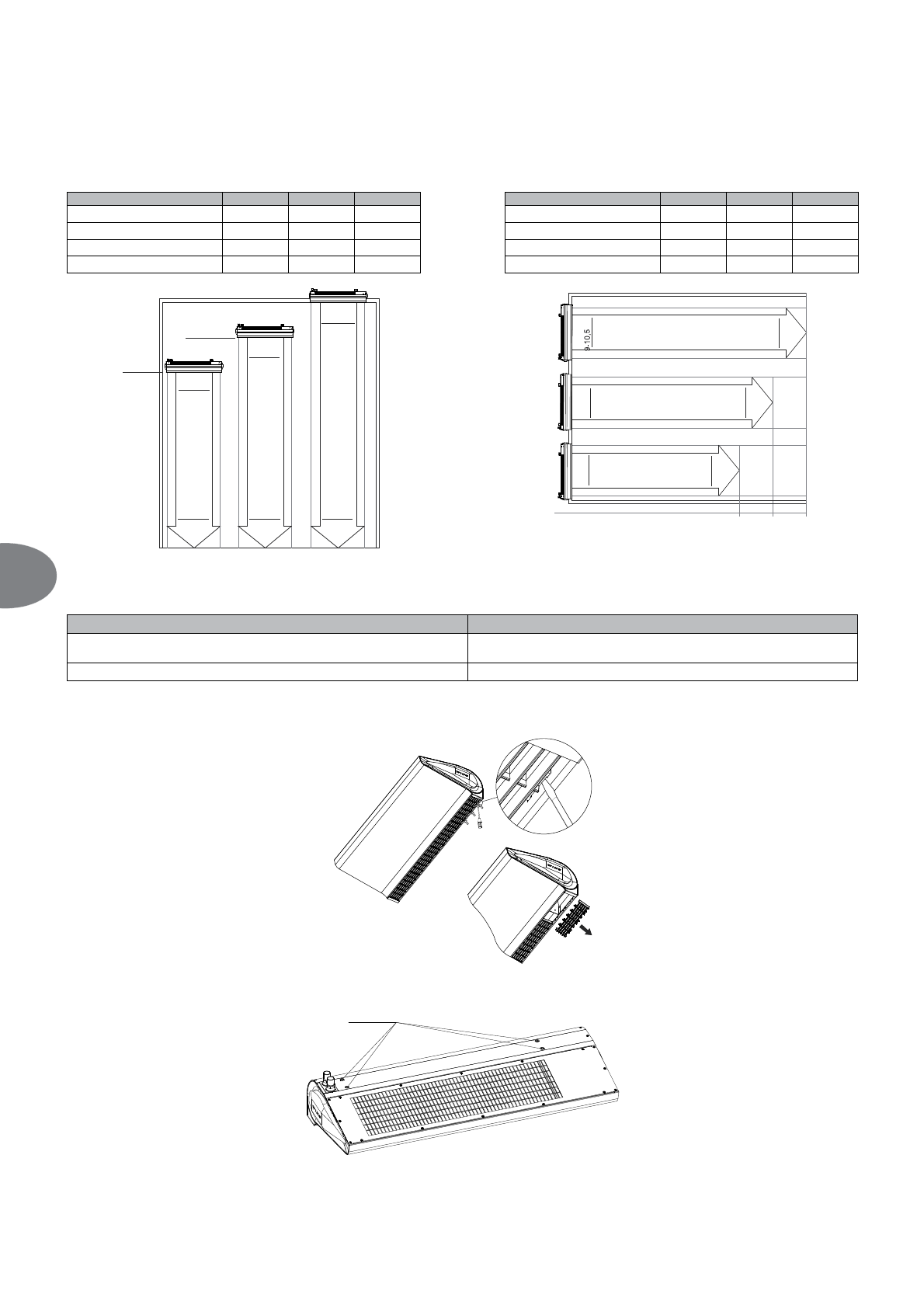 9-10.5