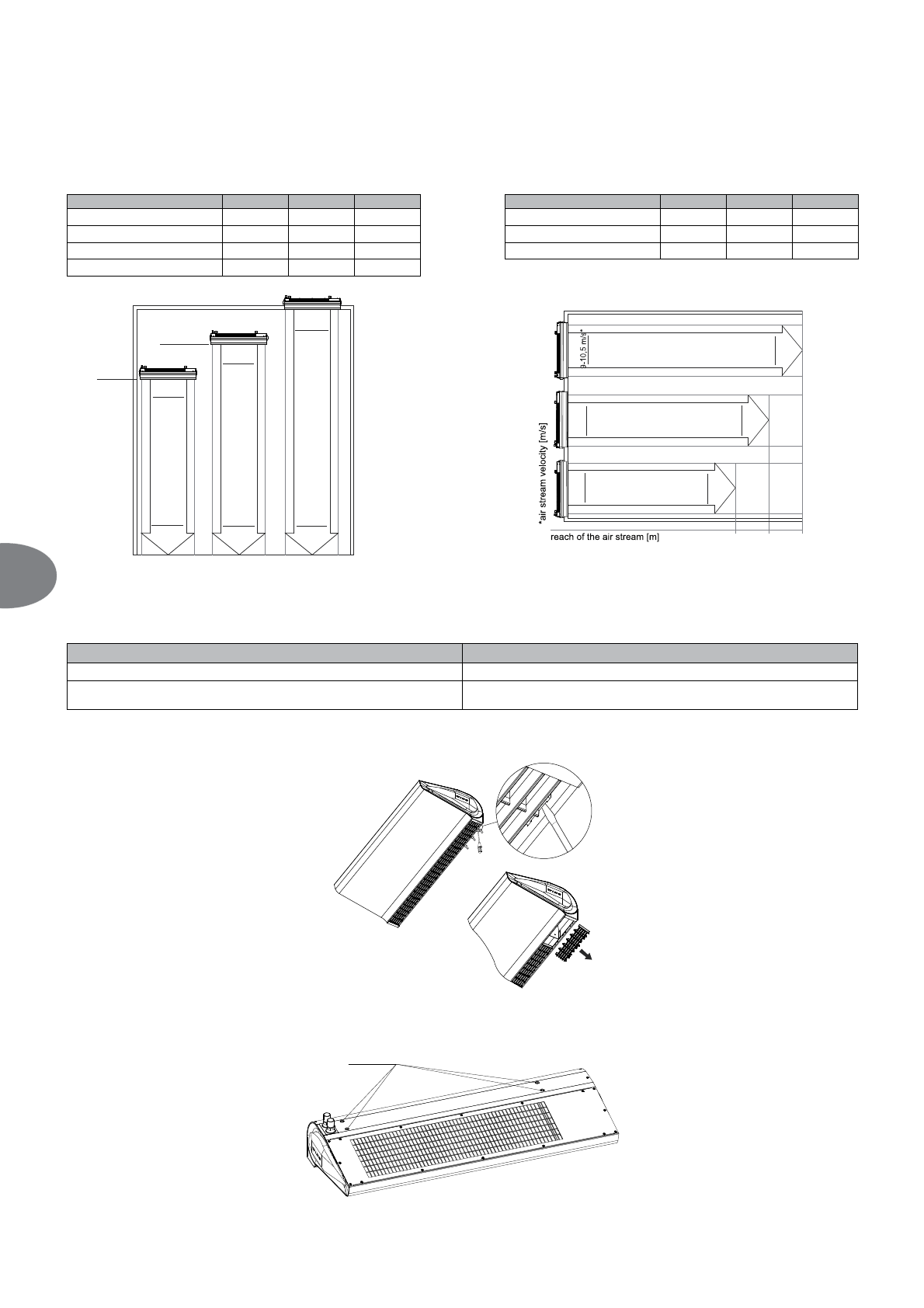 9-10,5 m/s*

*air stream velocity [m/s]

reach of the air stream [m]