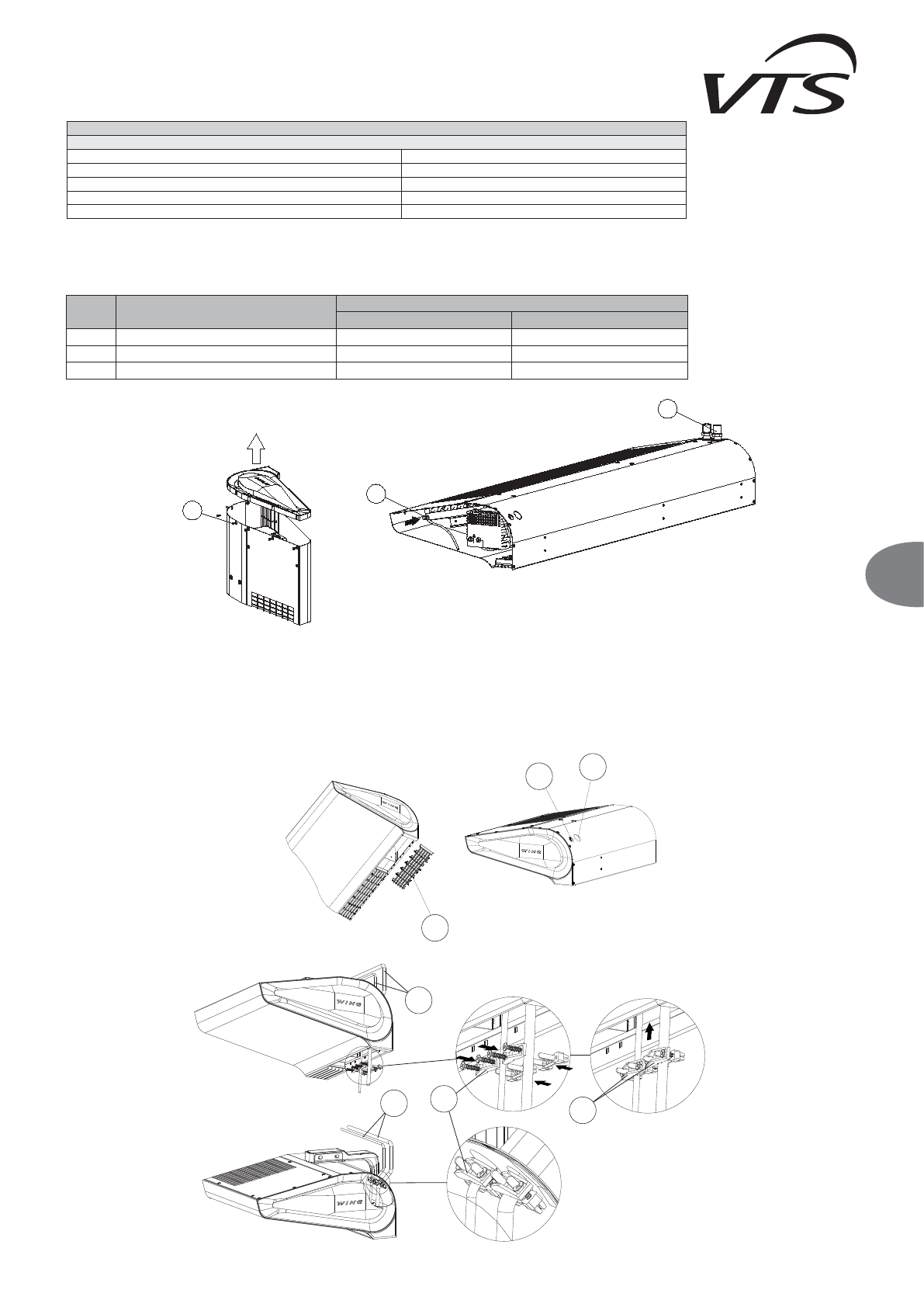 VTS

WING

WING

WING

WING