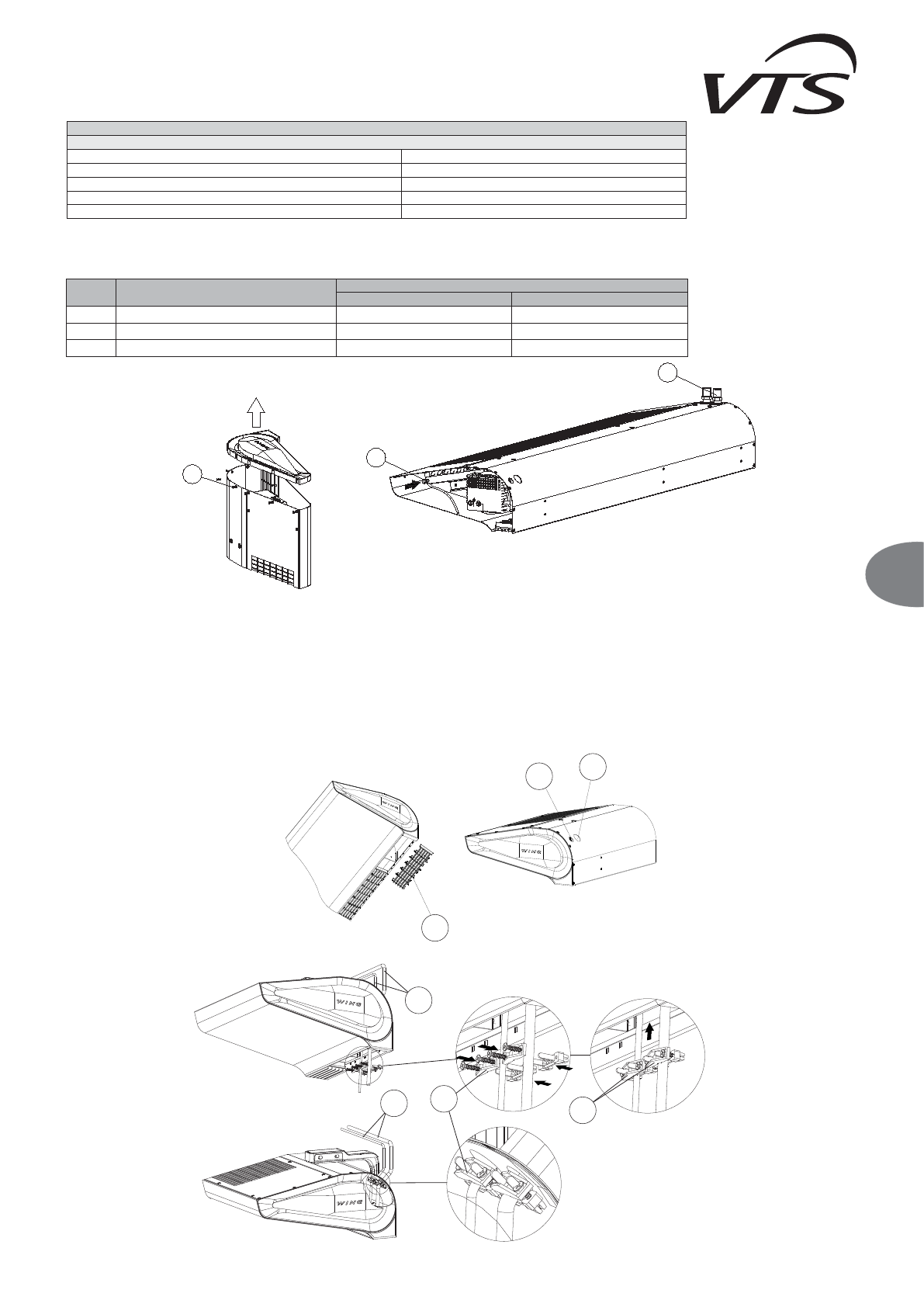 VTS

WING

WING

WING

WING