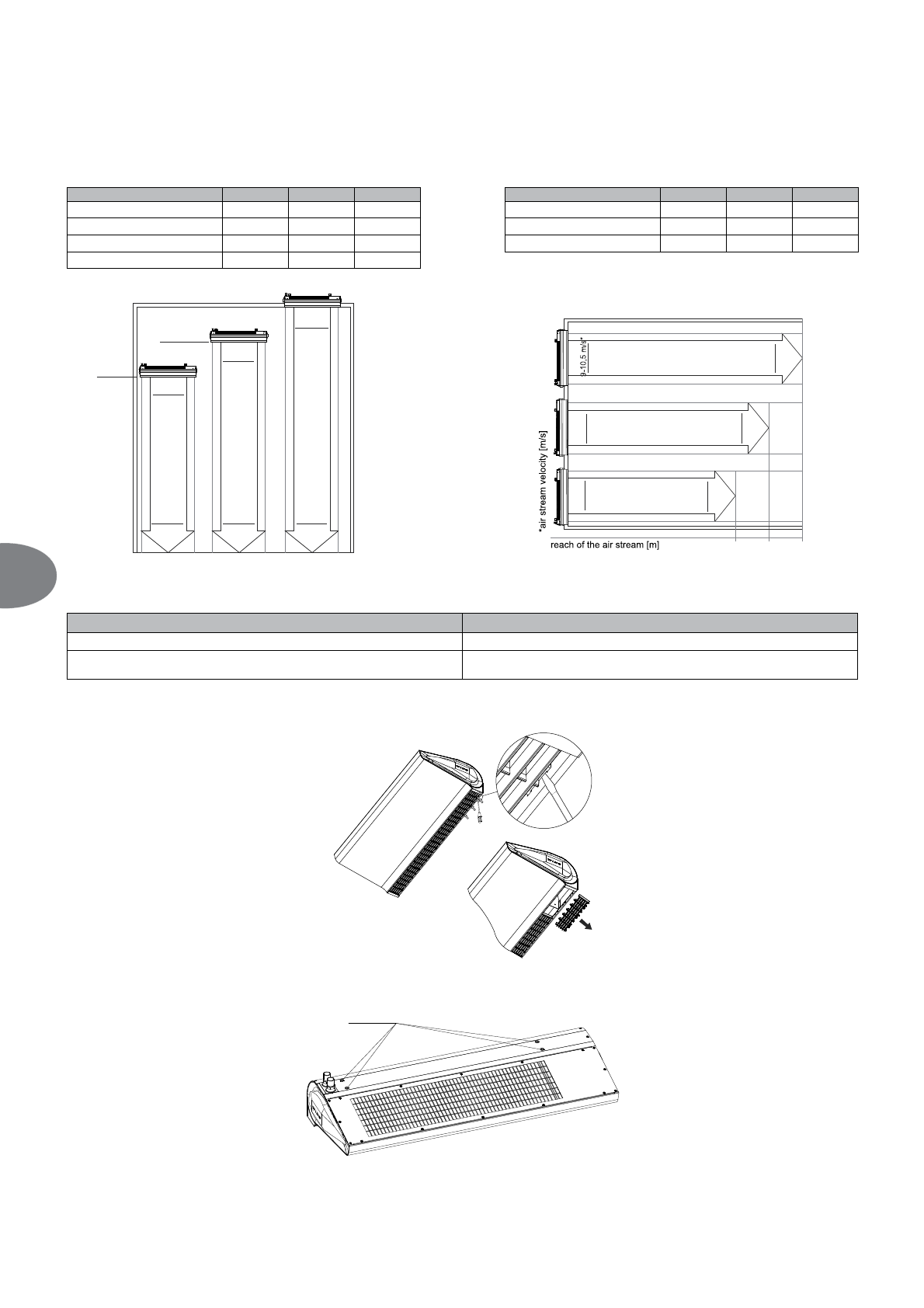 9-10,5 m/s*

*air stream velocity [m/s]

reach of the air stream [m]