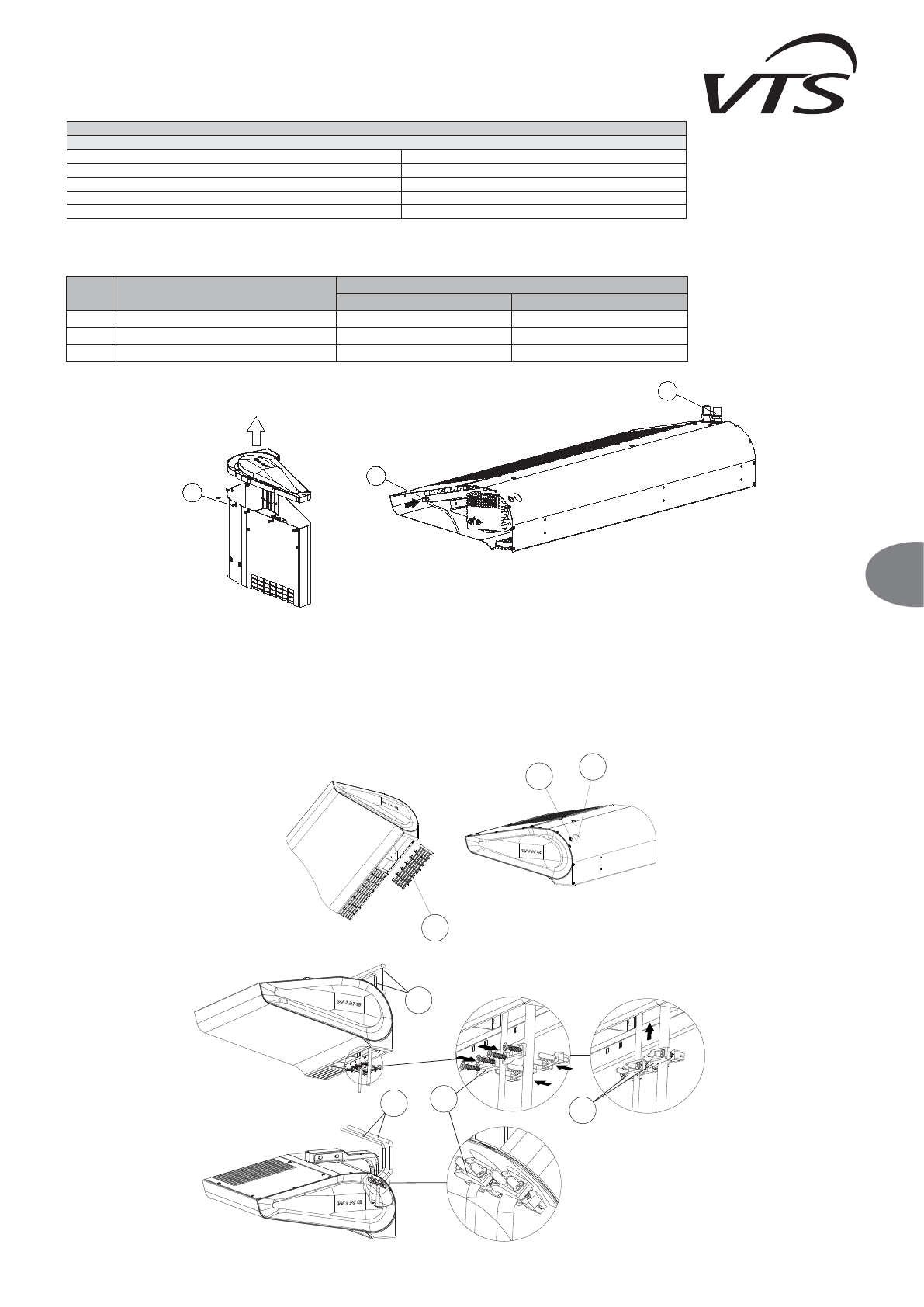 VTS

WING

WING

WING

WING