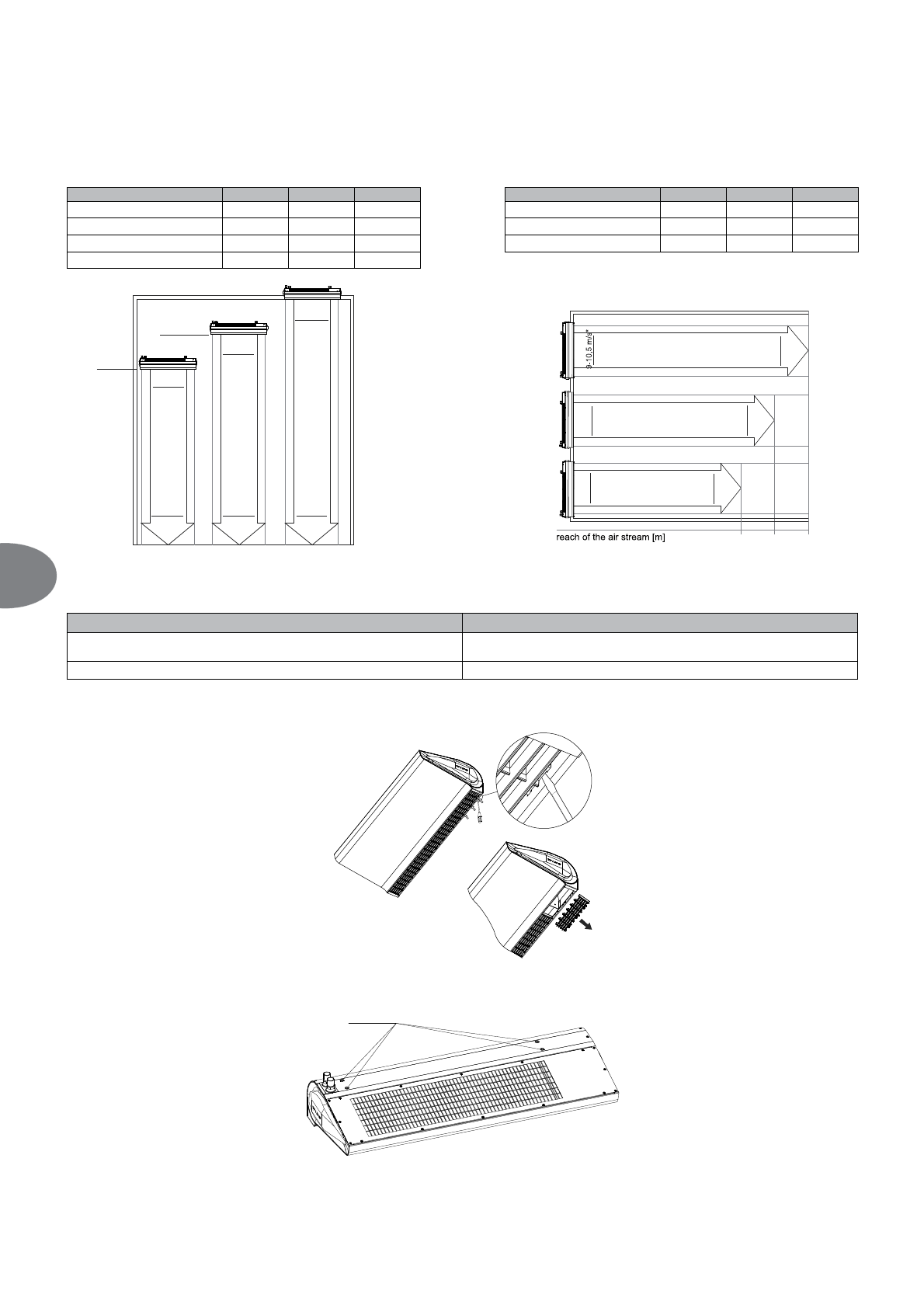 9-10,5 m/s*

reach of the air stream [m]