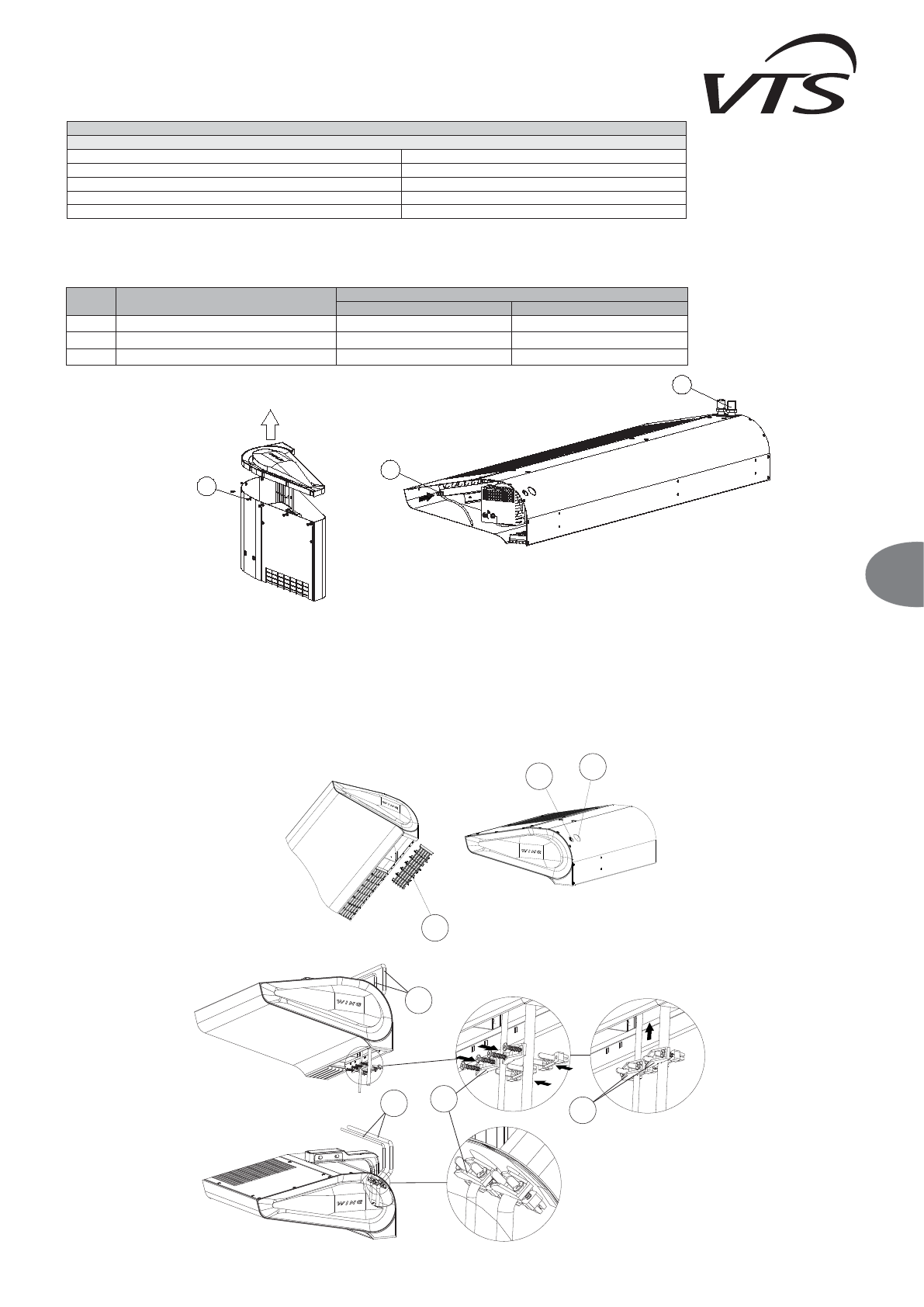 VTS

WING

WING

WING

WING