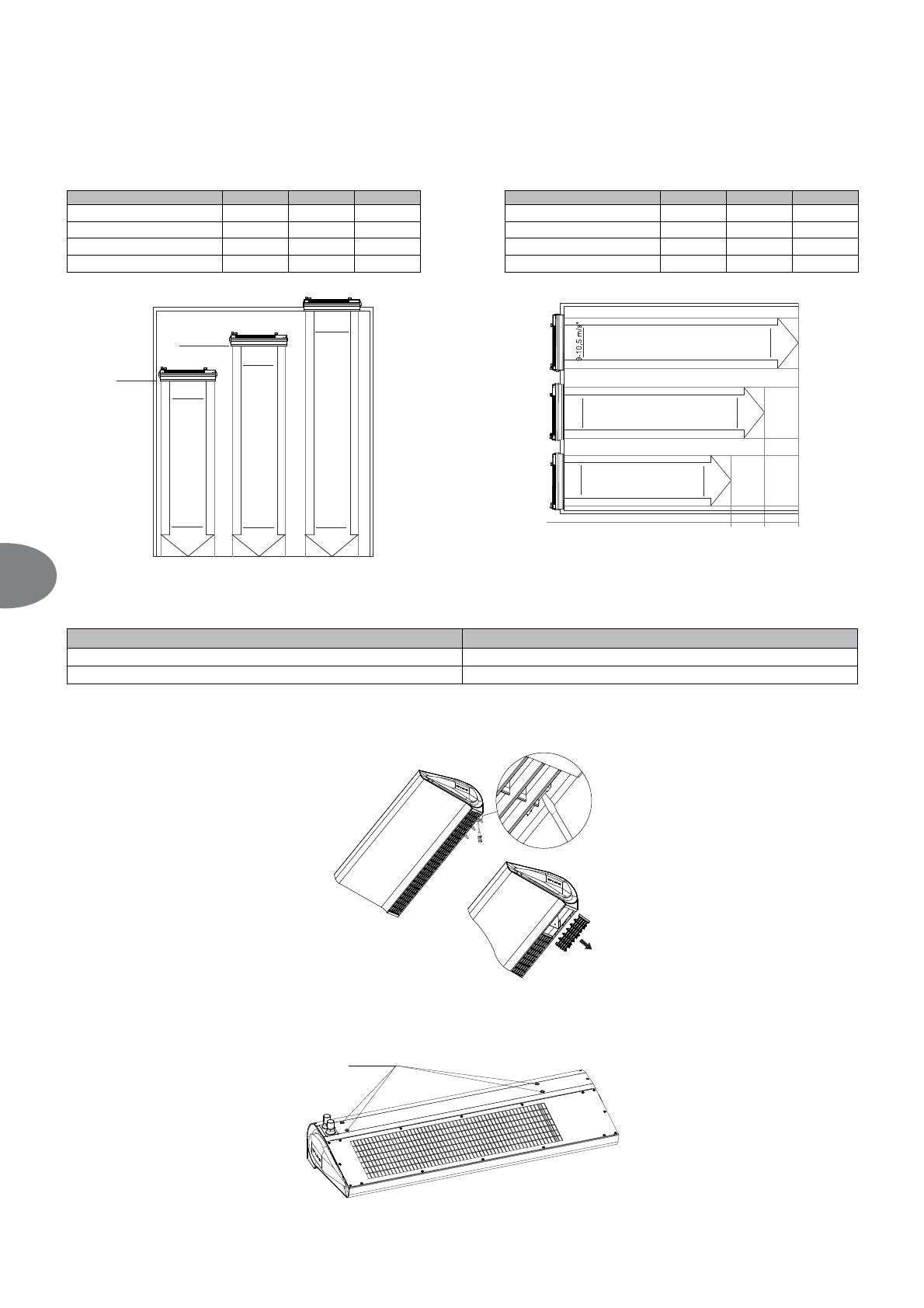 9-10,5 m/s*