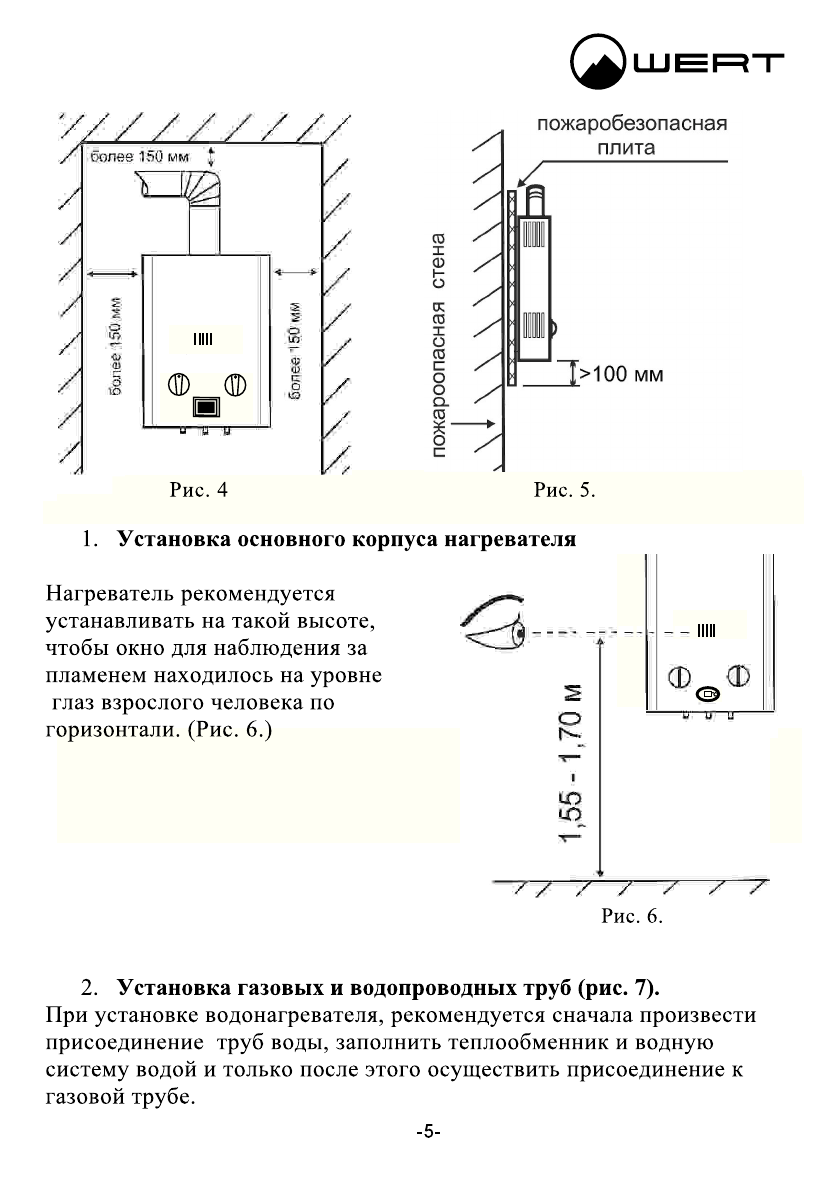 WERT

более 150 мм

более 150 мм

более 150 мм

Рис. 4

пожаробезопасная плита

пожароопасная стена

>100 мм

Рис. 5.

1. **Установка основного корпуса нагревателя**

Нагреватель рекомендуется устанавливать на такой высоте, чтобы окно для наблюдения за пламенем находилось на уровне глаз взрослого человека по горизонтали. (Рис. 6.)

1,55 - 1,70 м

Рис. 6.

2. **Установка газовых и водопроводных труб (рис. 7).**
При установке водонагревателя, рекомендуется сначала произвести присоединение труб воды, заполнить теплообменник и водную систему водой и только после этого осуществить присоединение к газовой трубе.

-5-