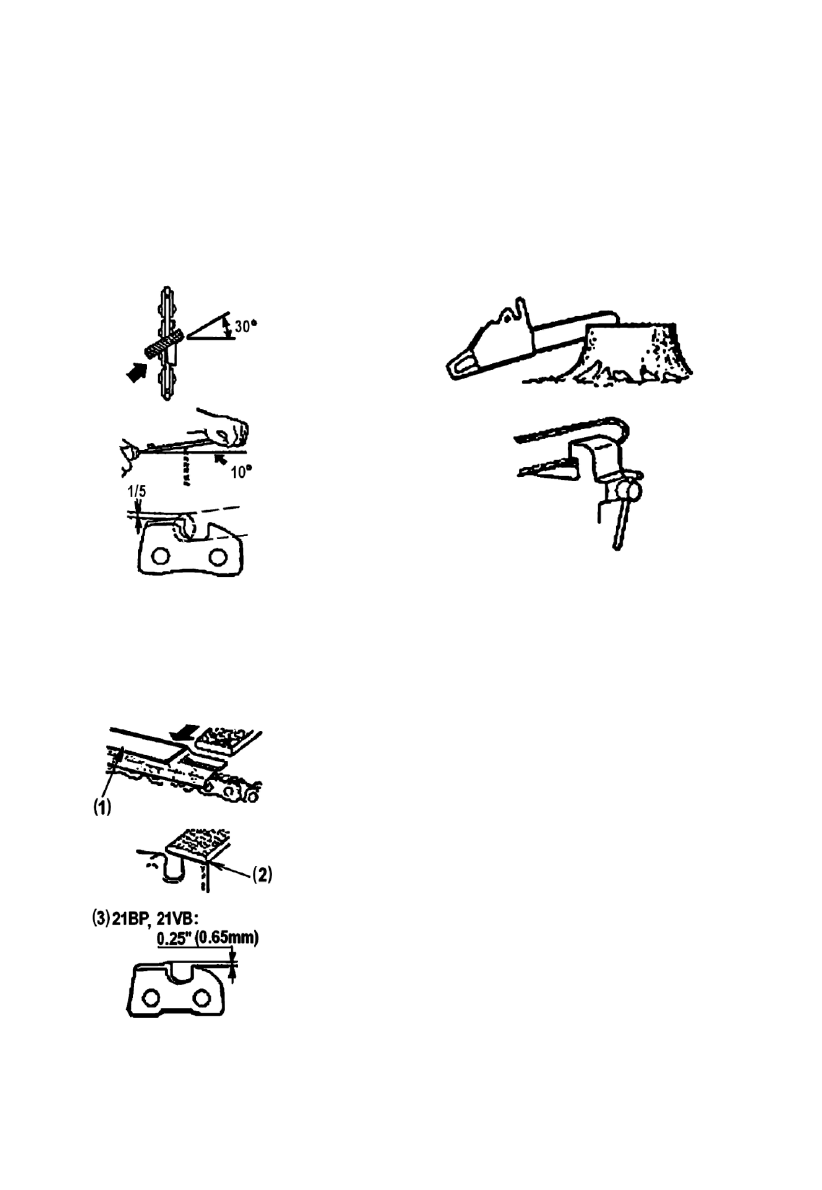 30°

10°

1/5

(1)

(2)

(3) 21BP, 21VB:
0.25" (0.65mm)