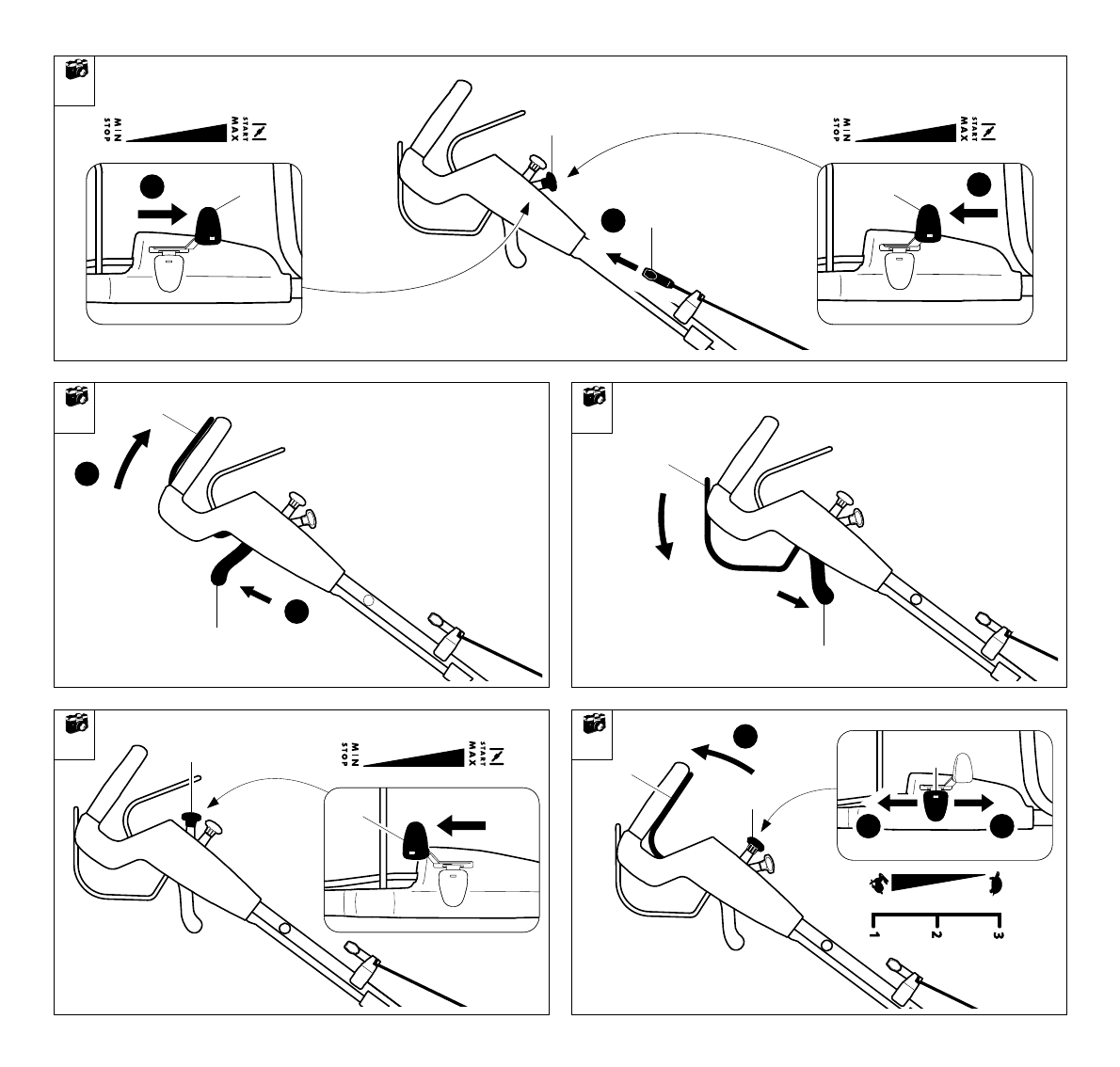 MIN
STOP

START
MAX

MIN
STOP

START
MAX

MIN
STOP

START
MAX

1
2
3