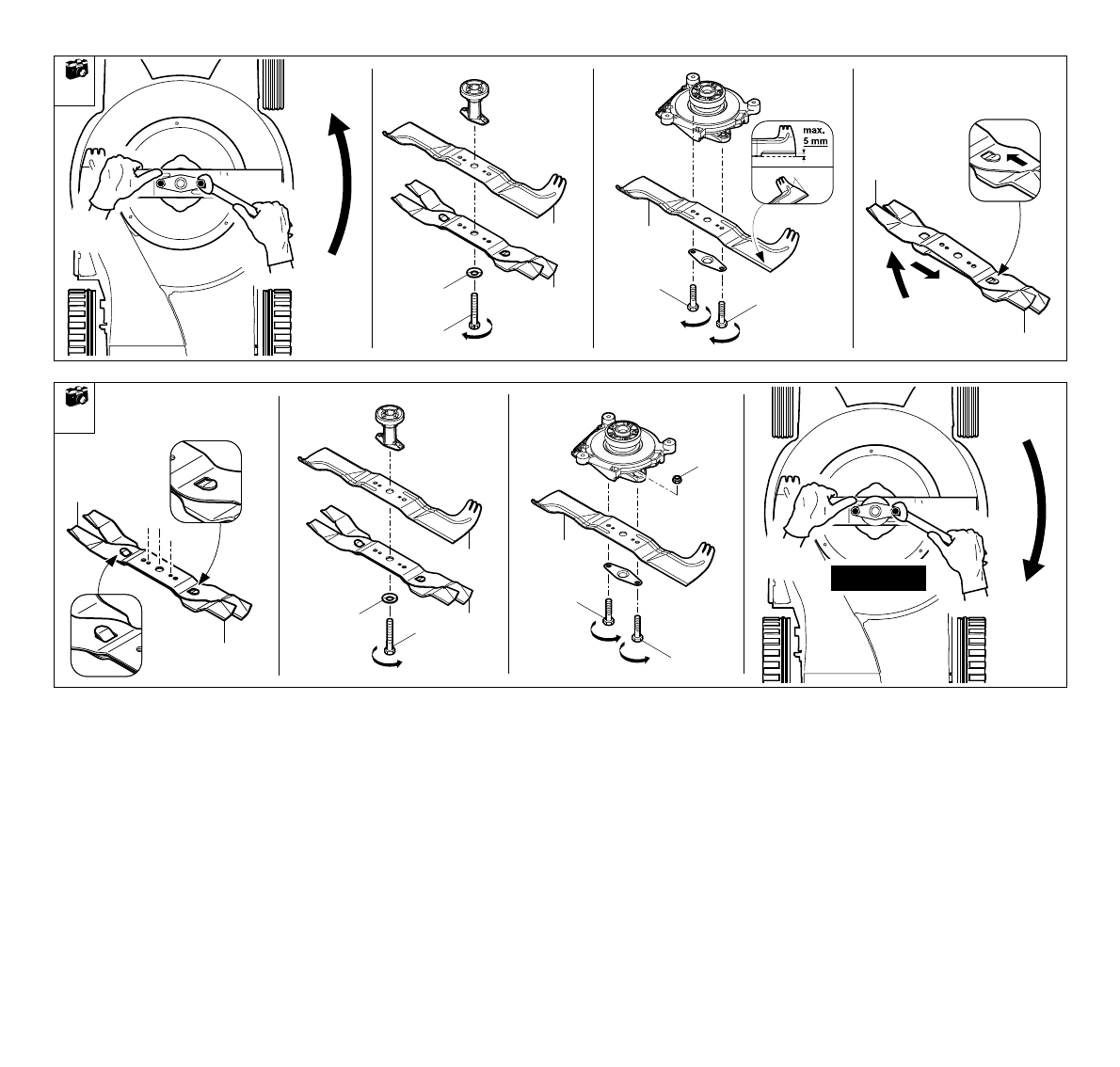 max.
5 mm