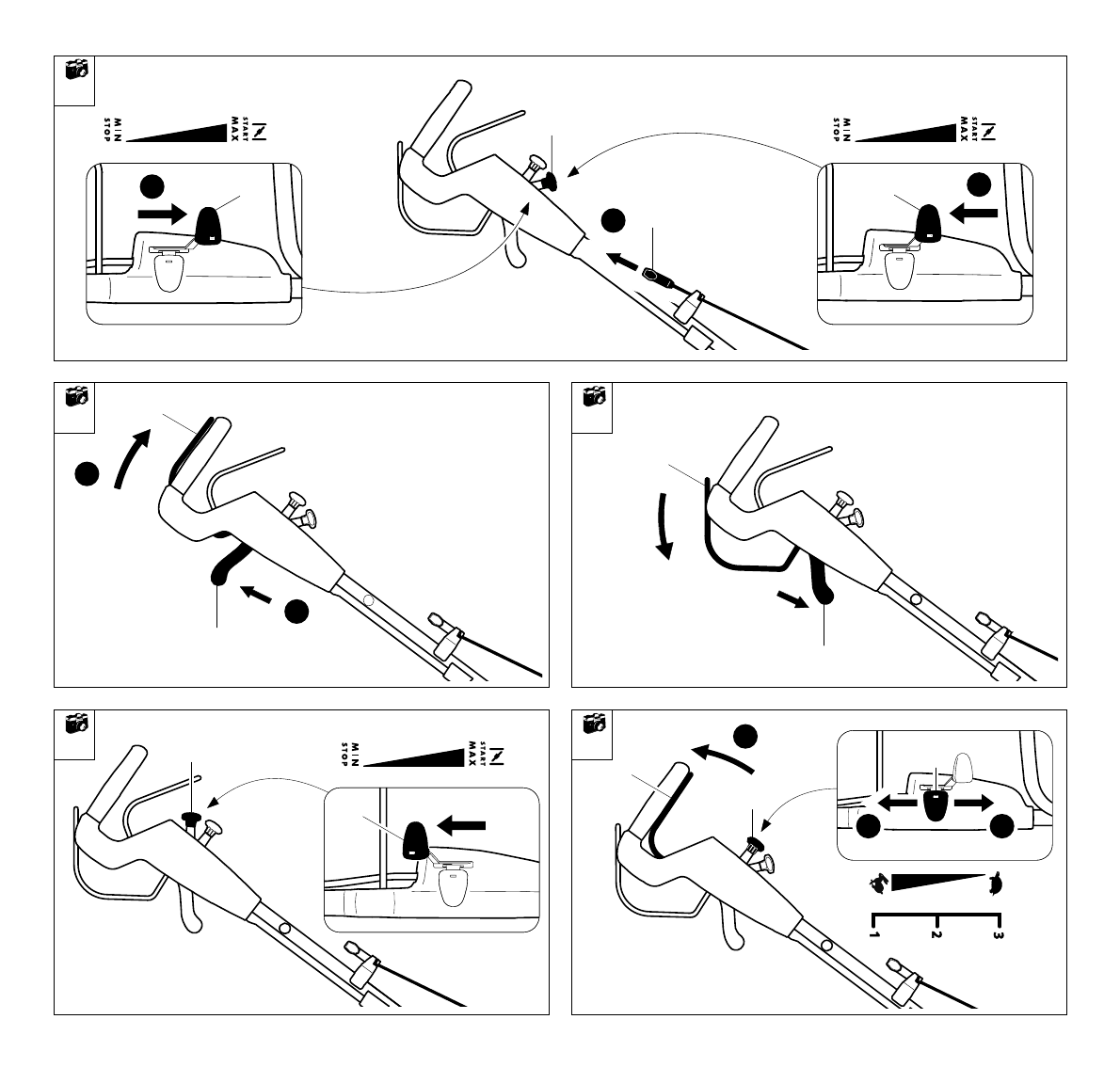 MIN STOP
START MAX

MIN STOP
START MAX

MIN STOP
START MAX

1
2
3