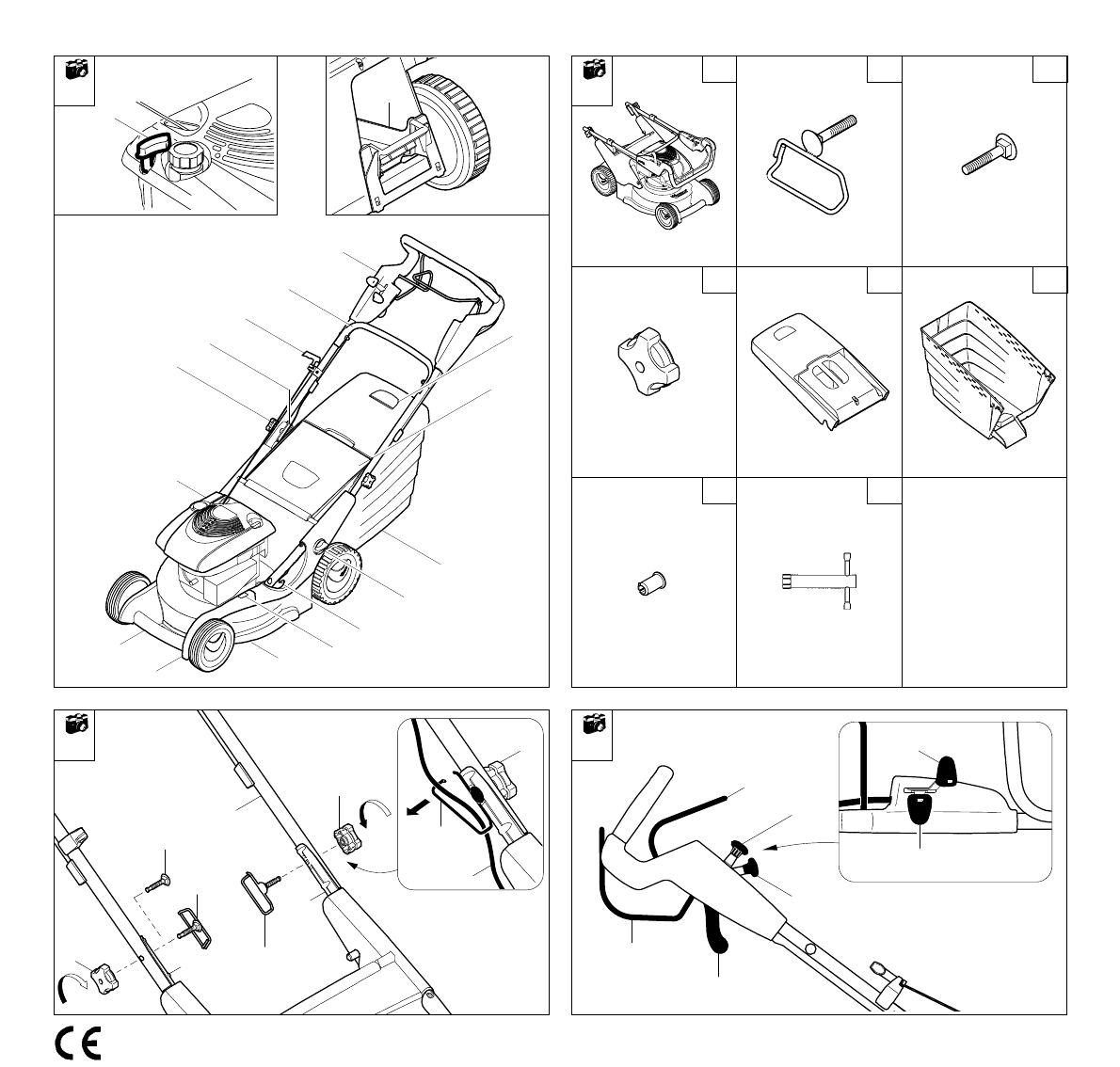 CE