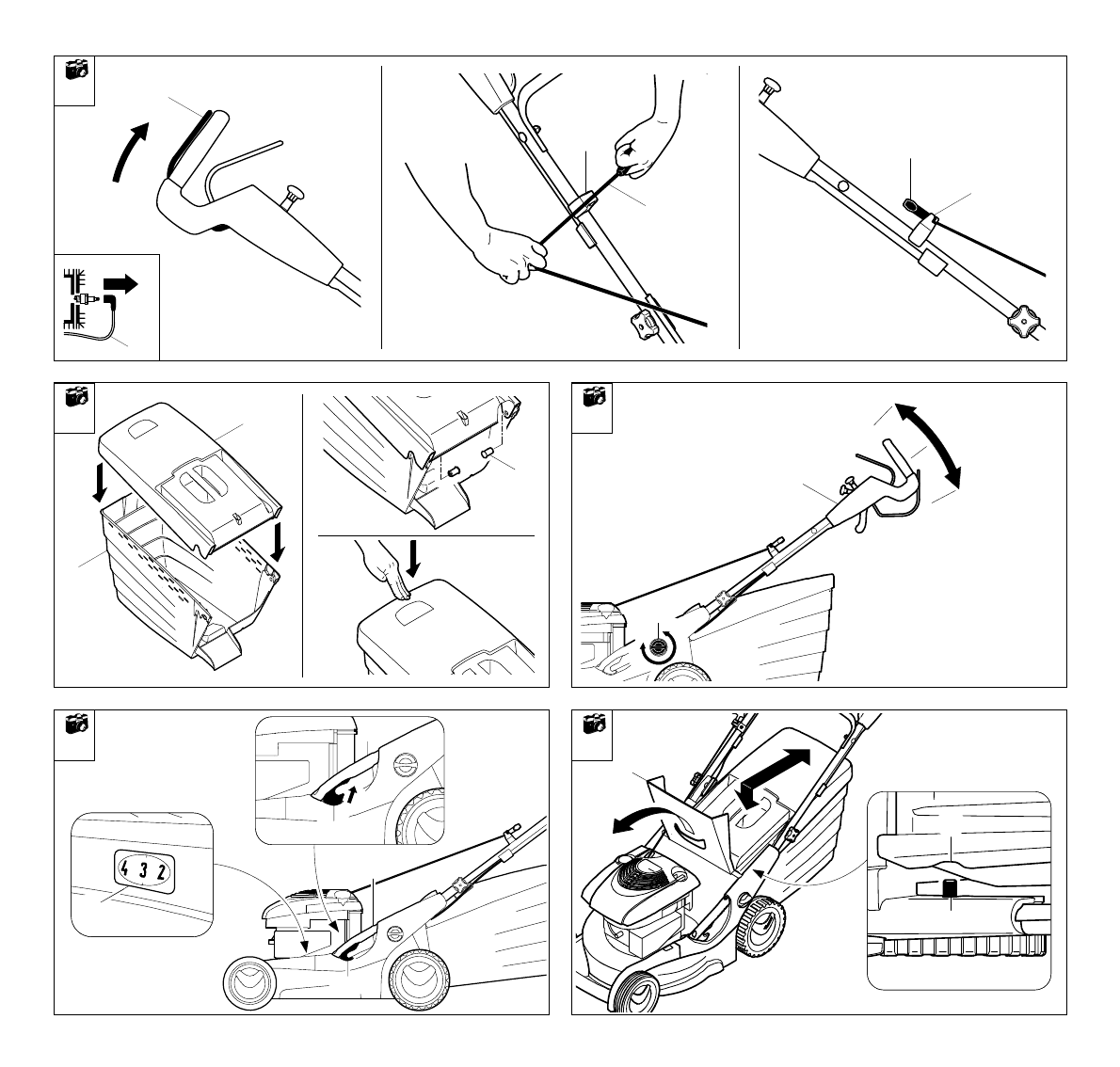 4 3 2