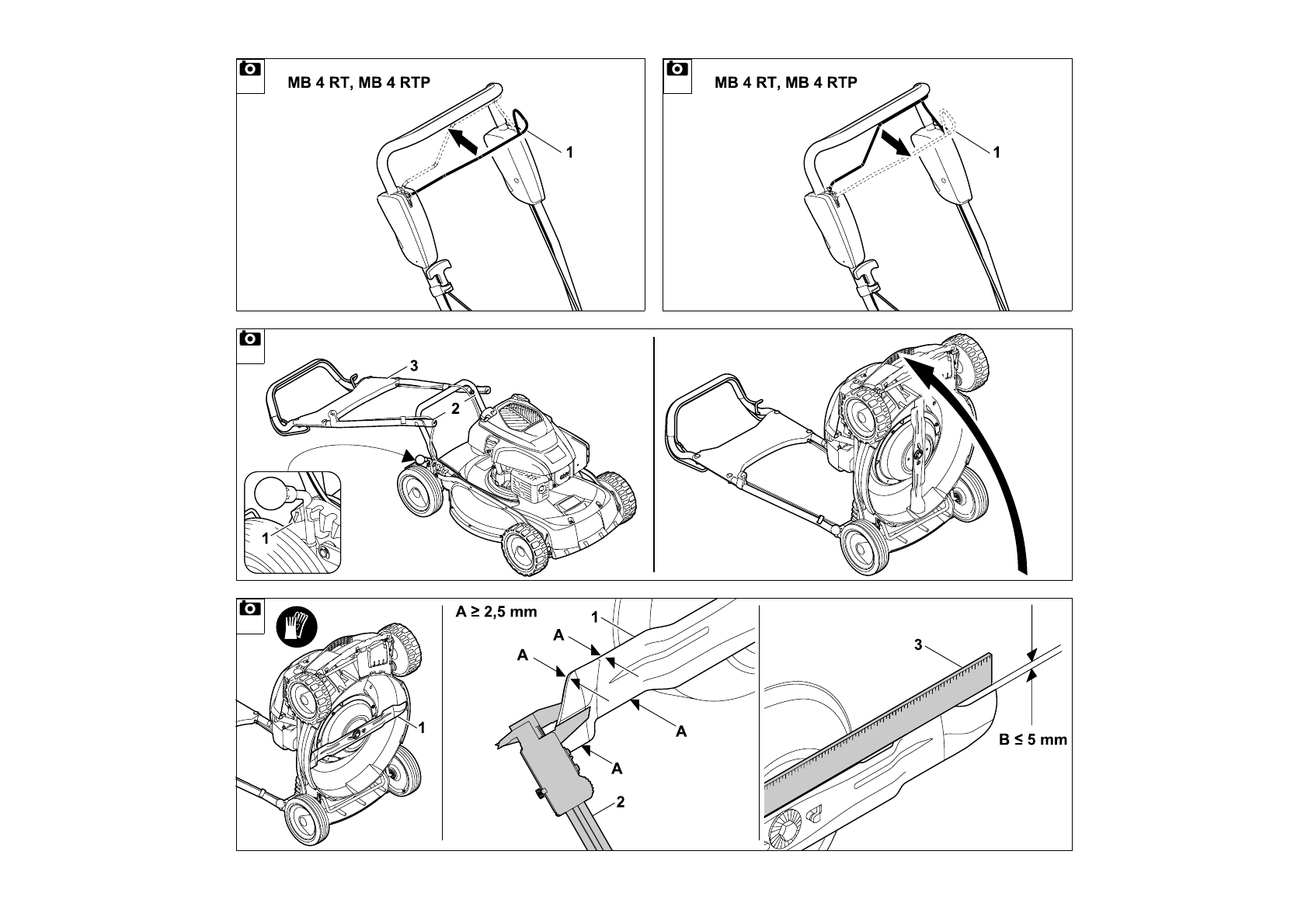 MB 4 RT, MB 4 RTP

1

MB 4 RT, MB 4 RTP

1

3

2

1

1

A ≥ 2,5 mm

1

A

A

A

A

2

3

B ≤ 5 mm