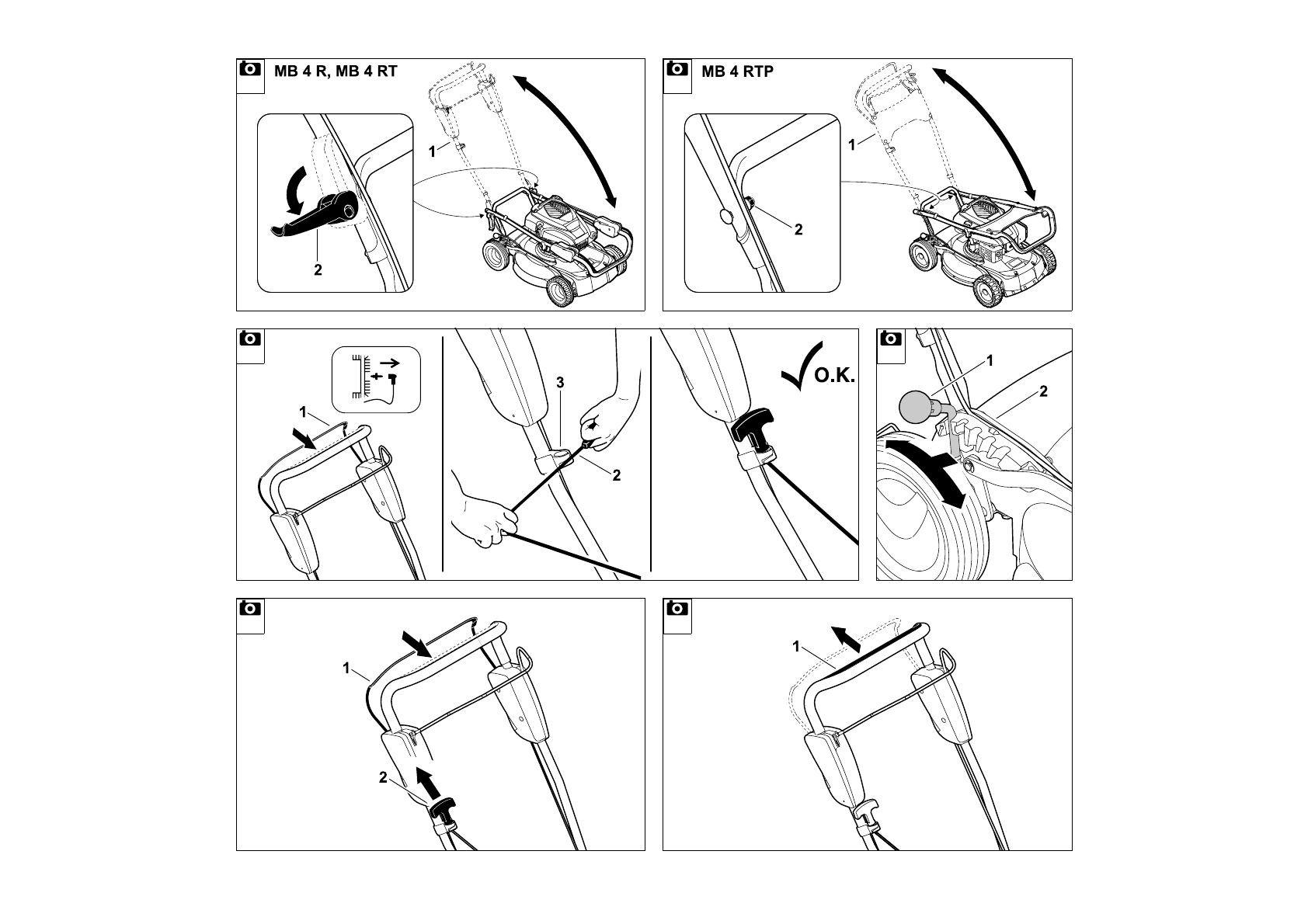 MB 4 R, MB 4 RT

1

2

MB 4 RTP

1

2

1

3

2

O.K.

1

2

1

2

1