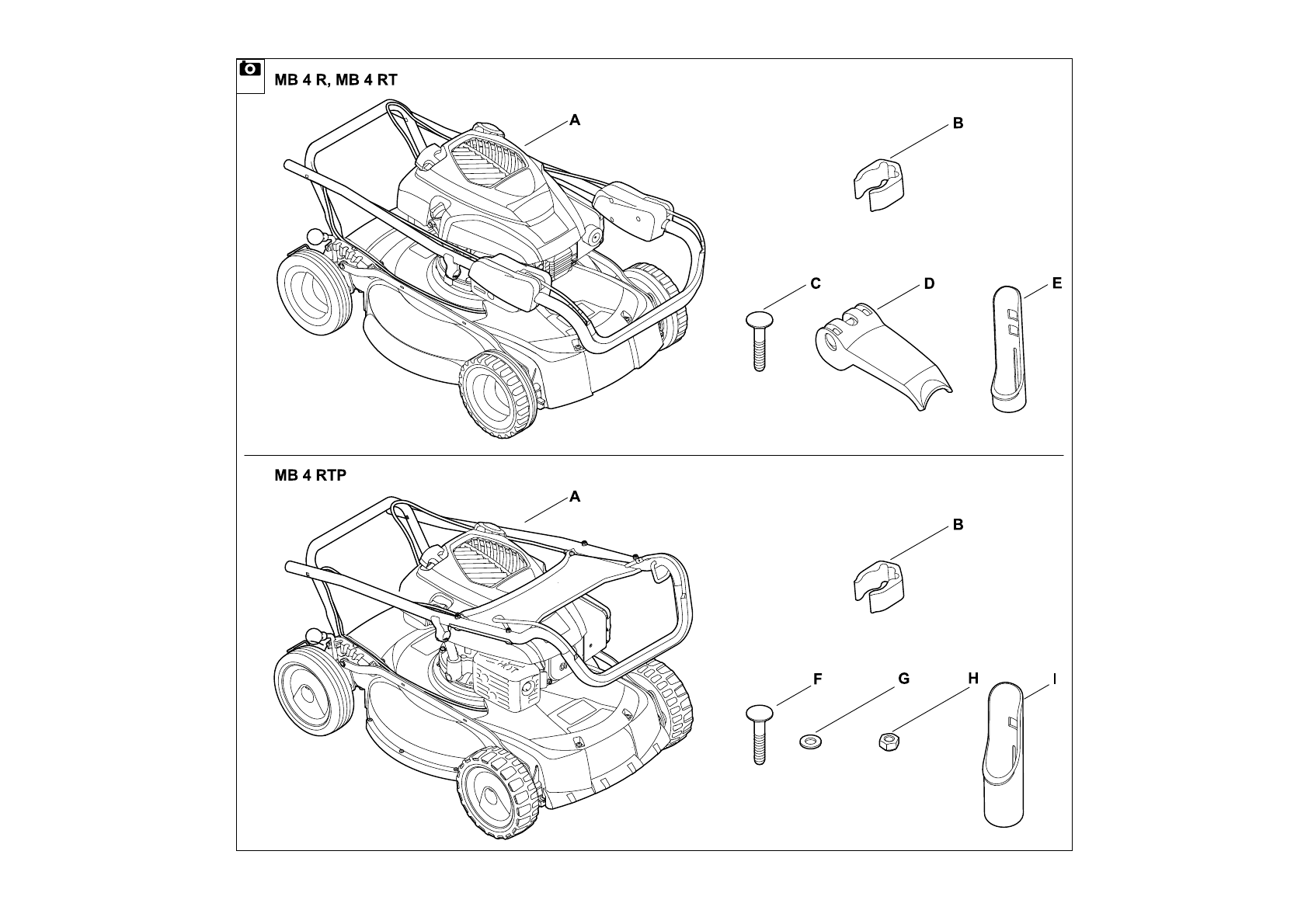 MB 4 R, MB 4 RT

A

B

C

D

E

MB 4 RTP

A

B

F

G

H

I