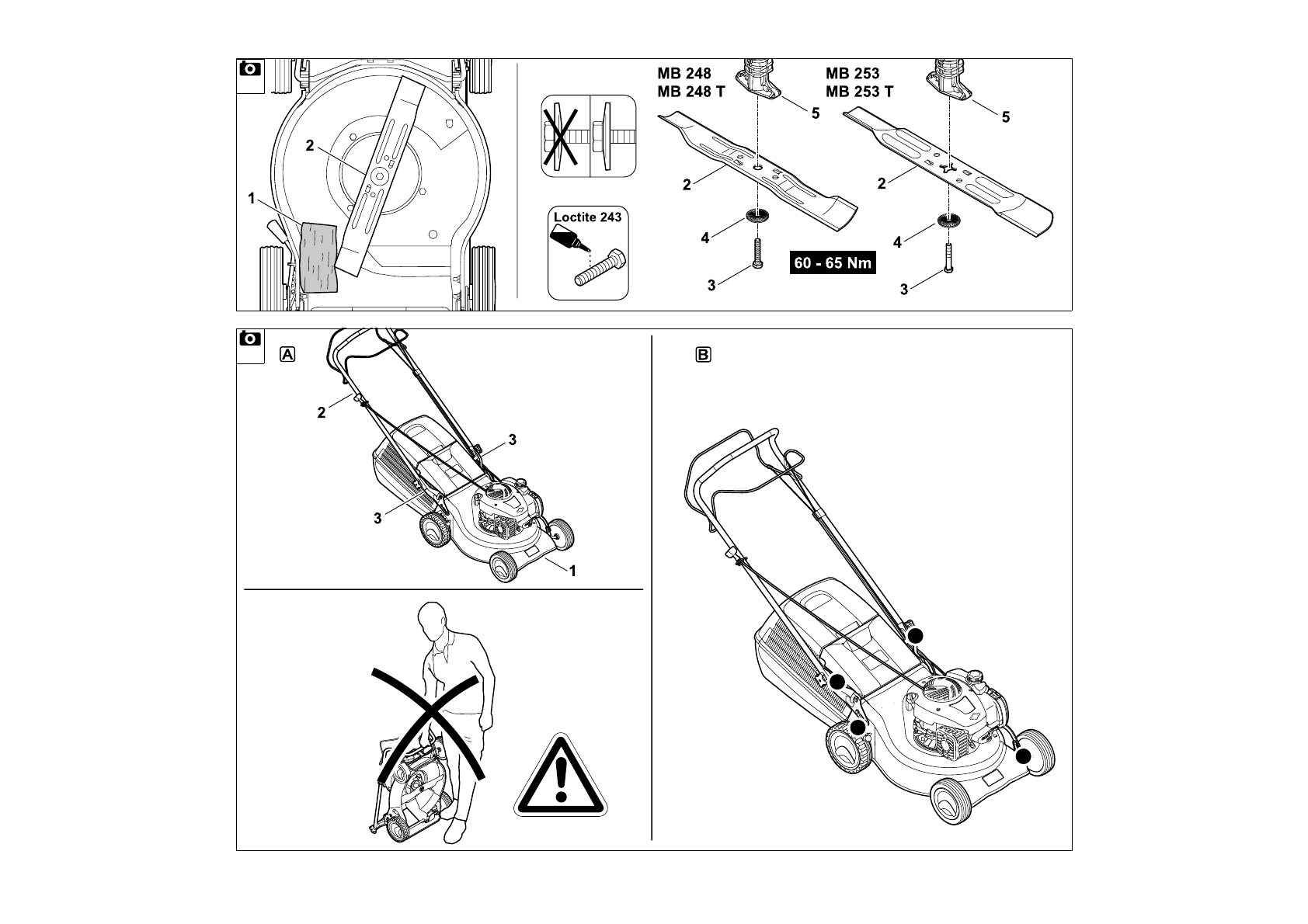 2

1

Loctite 243

MB 248
MB 248 T

5

2

4

3

60 - 65 Nm

MB 253
MB 253 T

5

2

4

3

A

2

3

3

1

B