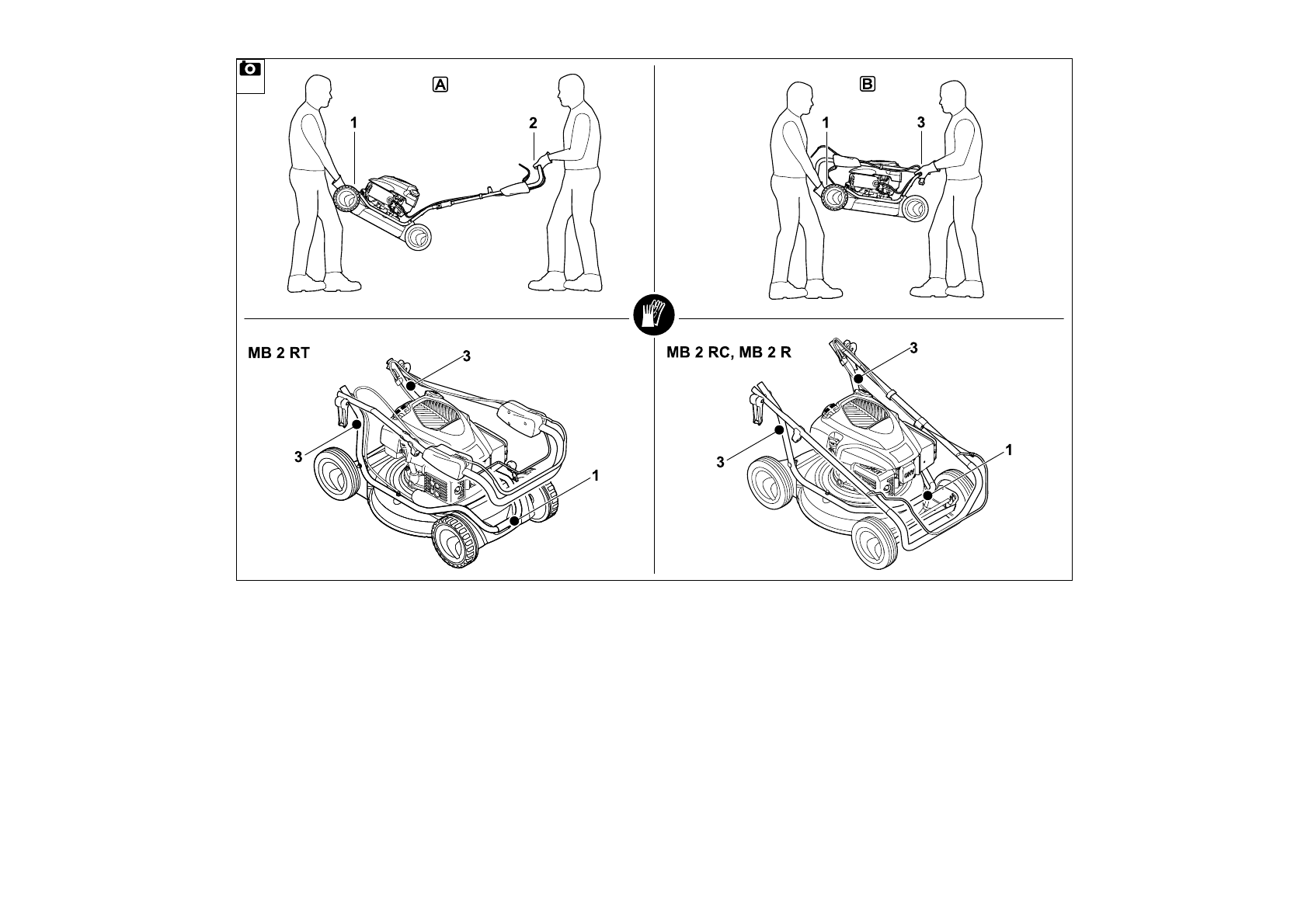 A

1

2

B

1

3

MB 2 RT

3

3

1

MB 2 RC, MB 2 R

3

3

1