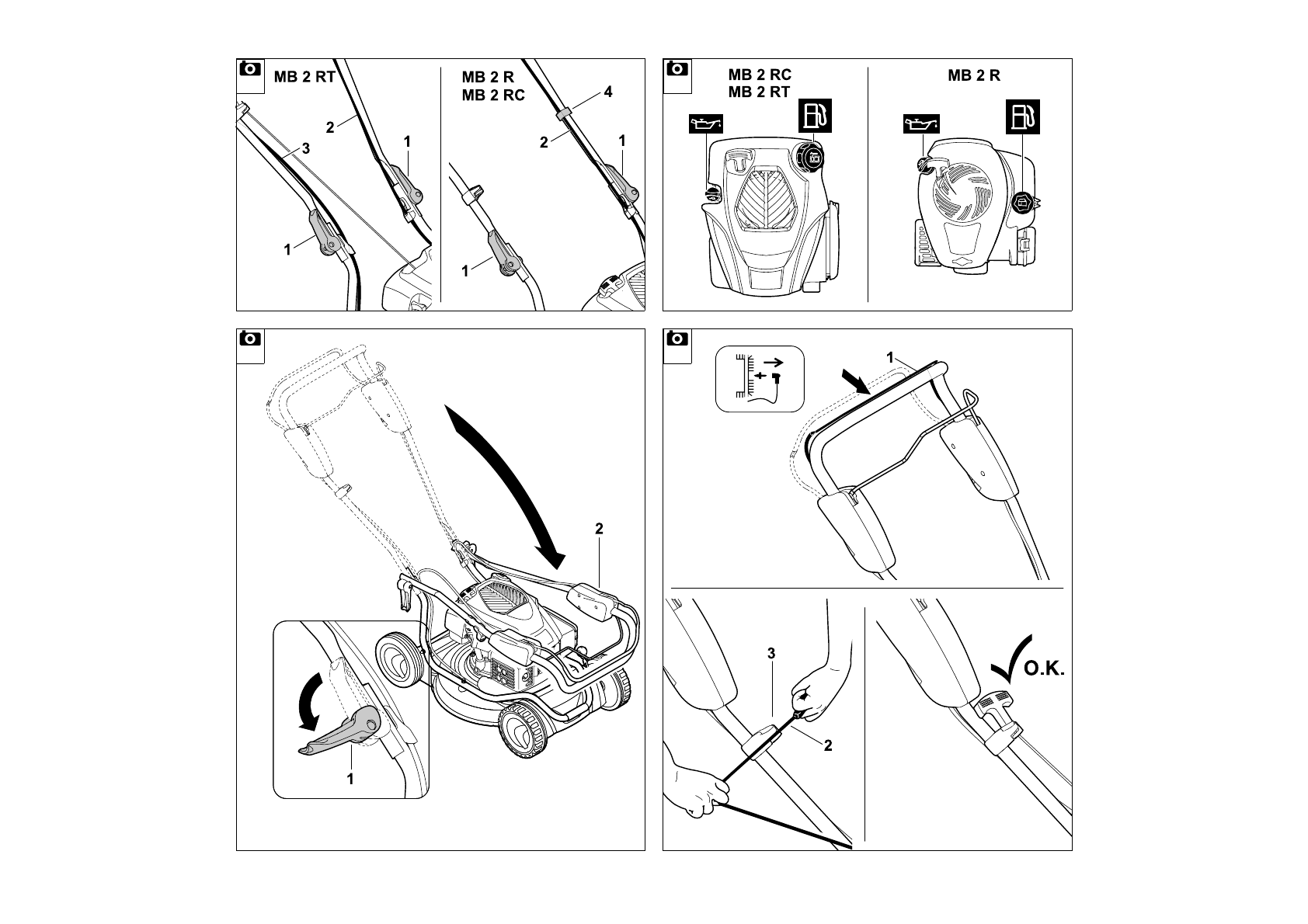 MB 2 RT

2

3

1

1

MB 2 R
MB 2 RC

4

2

1

1

MB 2 RC
MB 2 RT

MB 2 R

2

1

1

3

2

O.K.