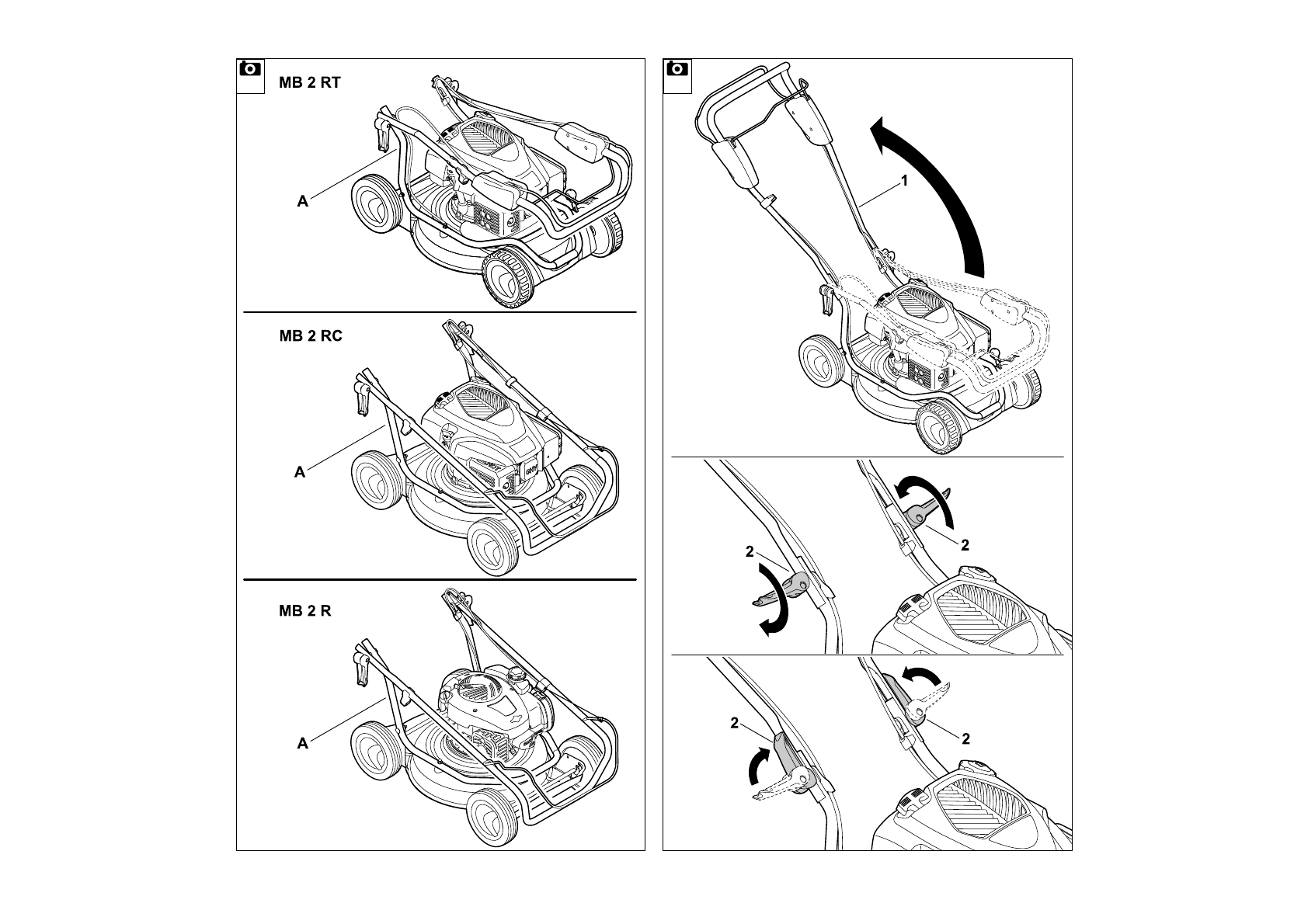 MB 2 RT

A

MB 2 RC

A

MB 2 R

A

1

2

2

2

2