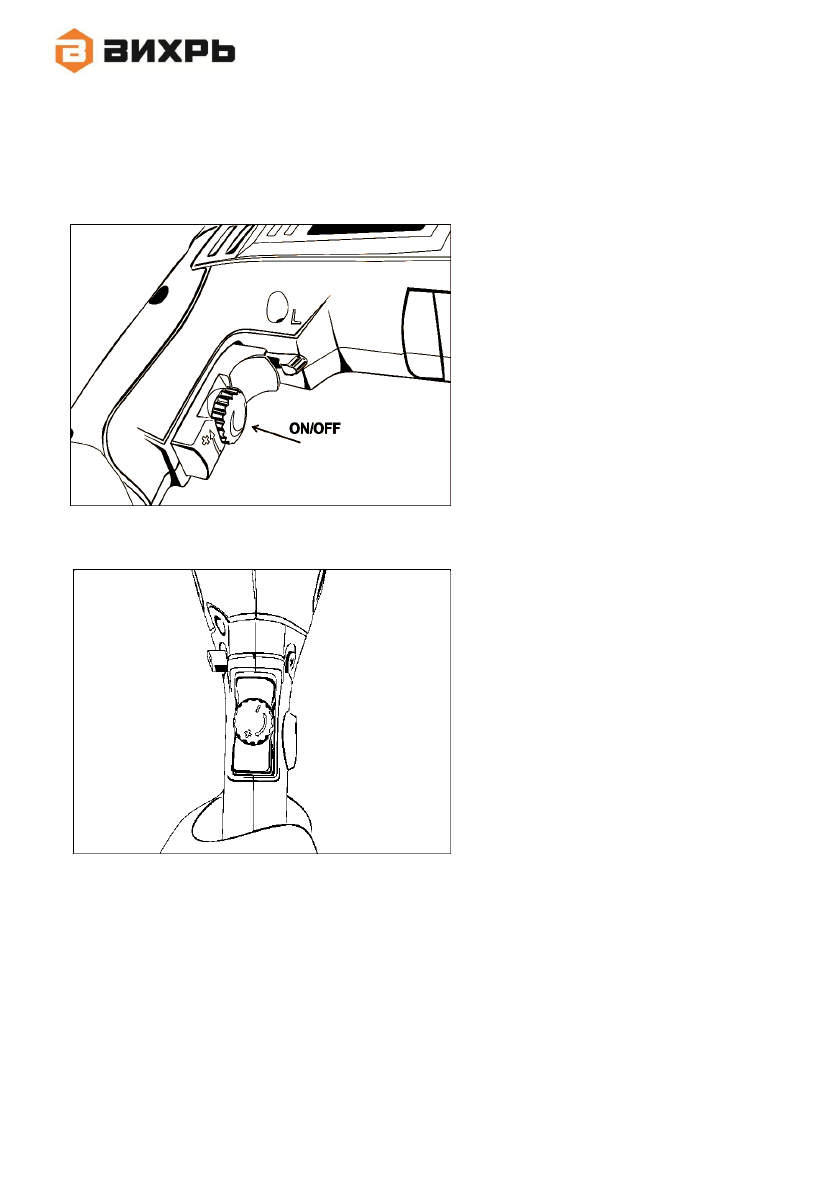 ВИХРЬ

L

ON/OFF