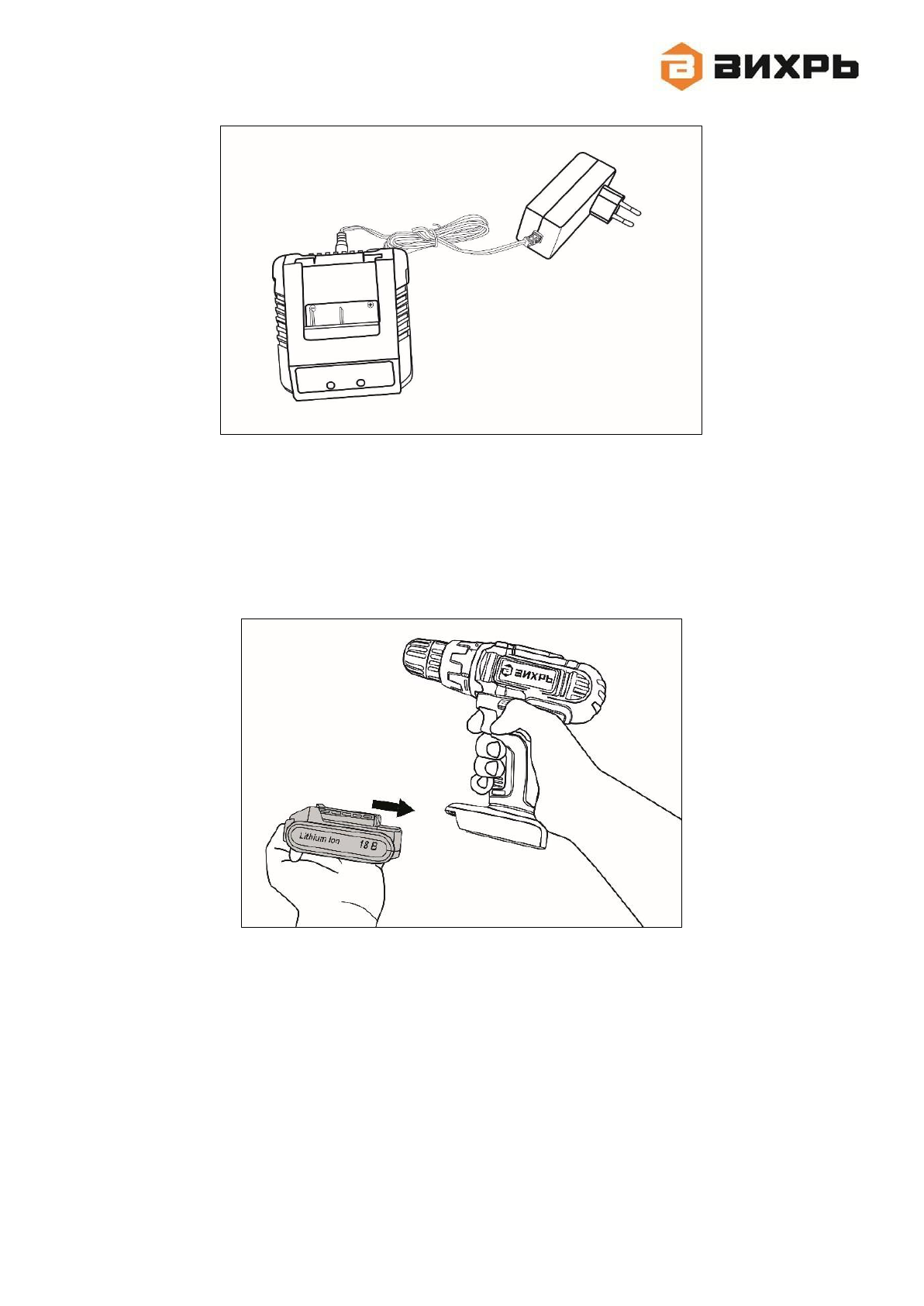 ВИХРЬ

ВИХРЬ

Lithium Ion 18 В