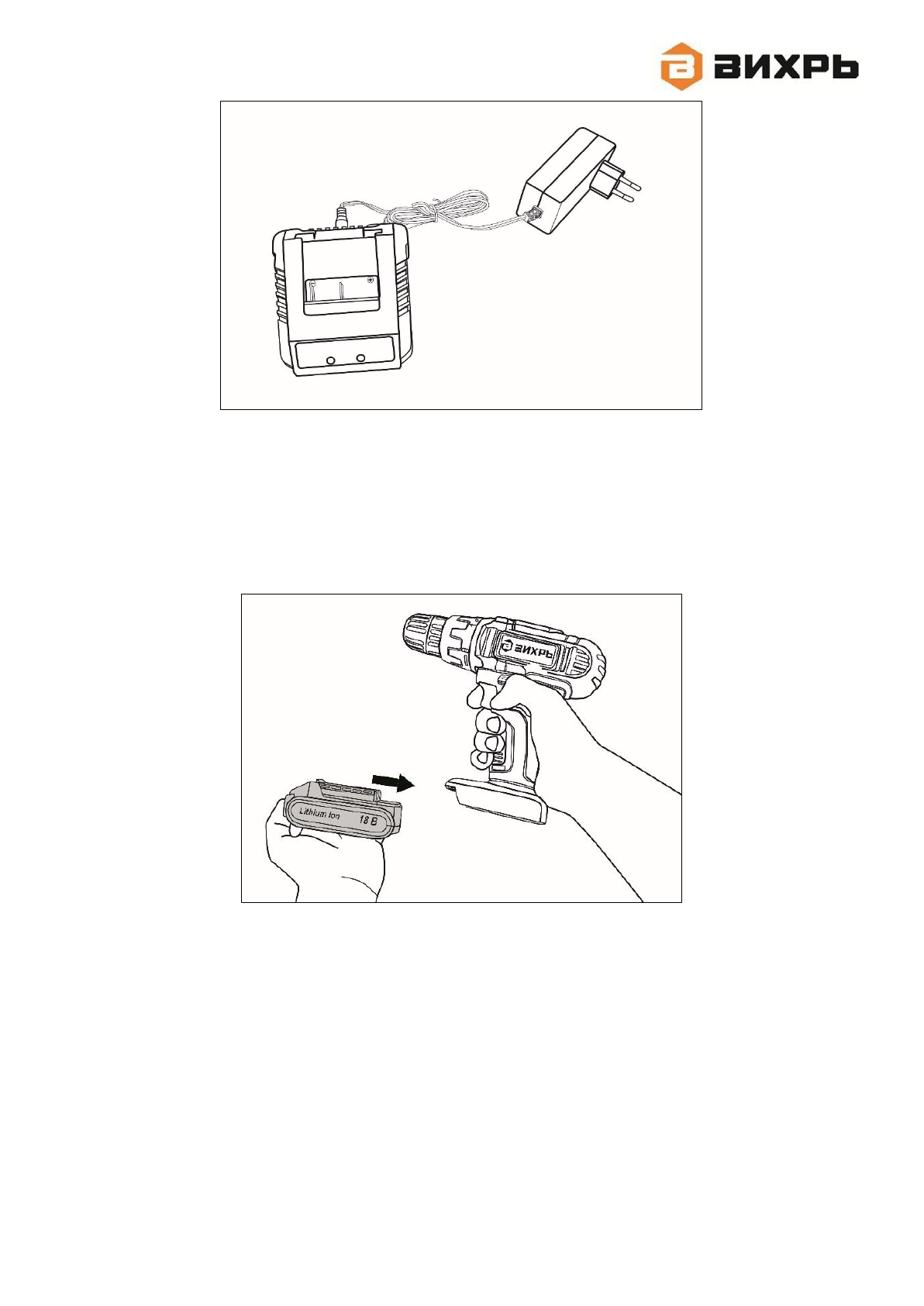 ВИХРЬ

ВИХРЬ

Lithium Ion 18 В