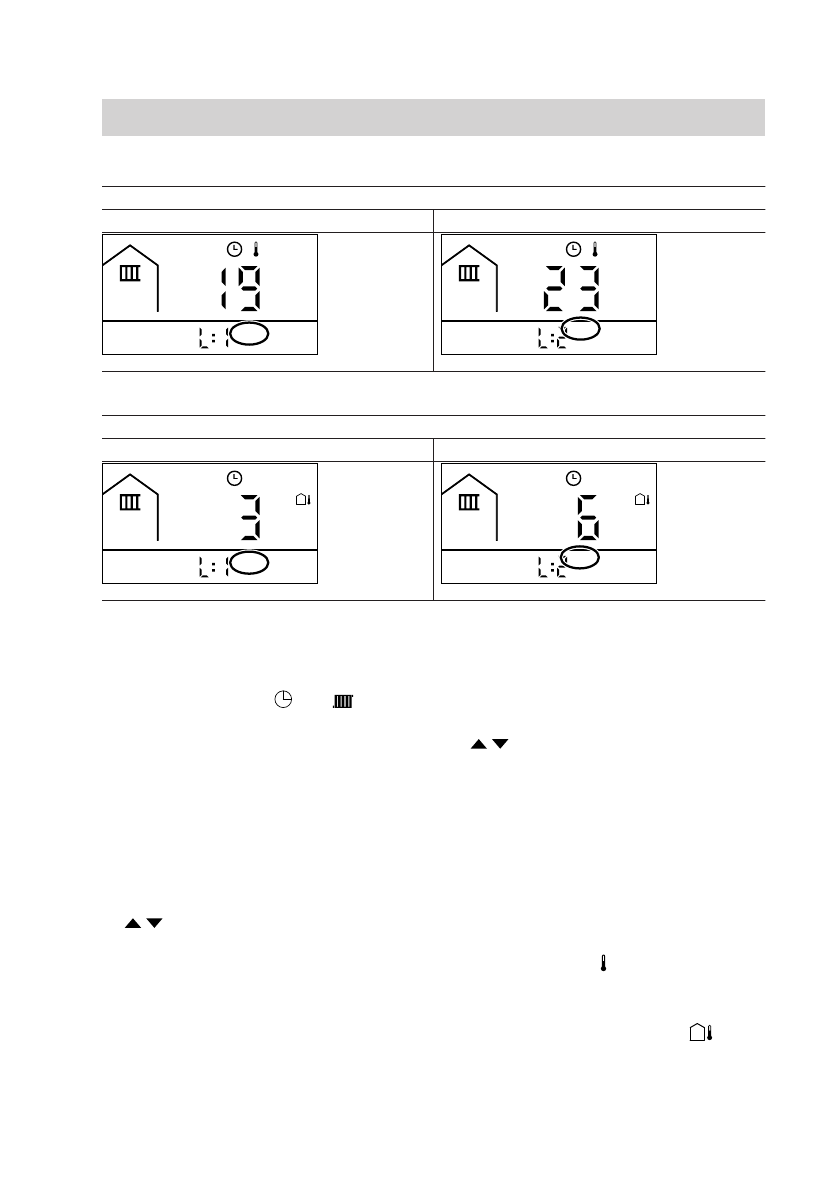 19

L:1

23

L:2

3

L:1

6

L:2