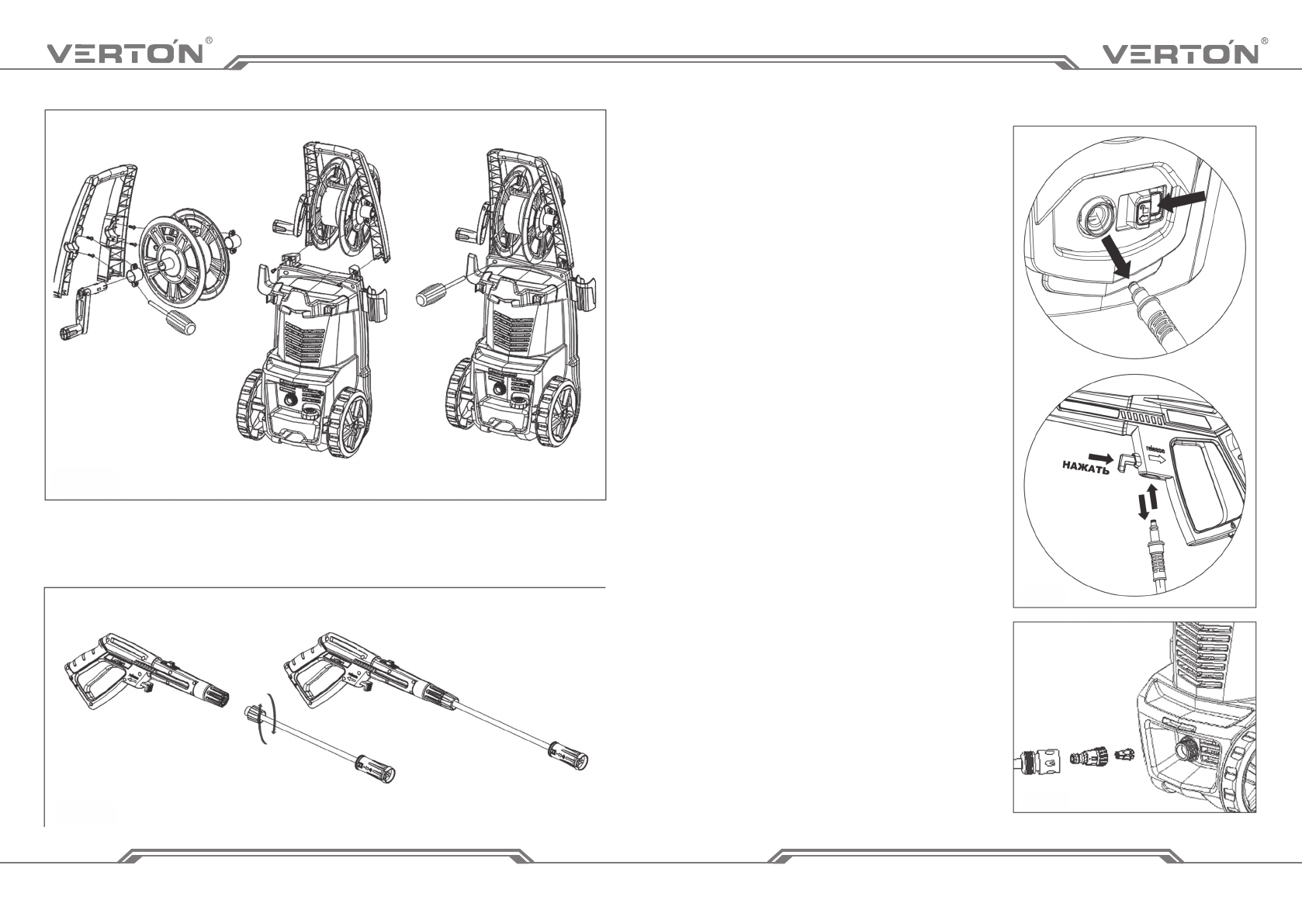 VERTON®

VERTON®

НАЖАТЬ

release