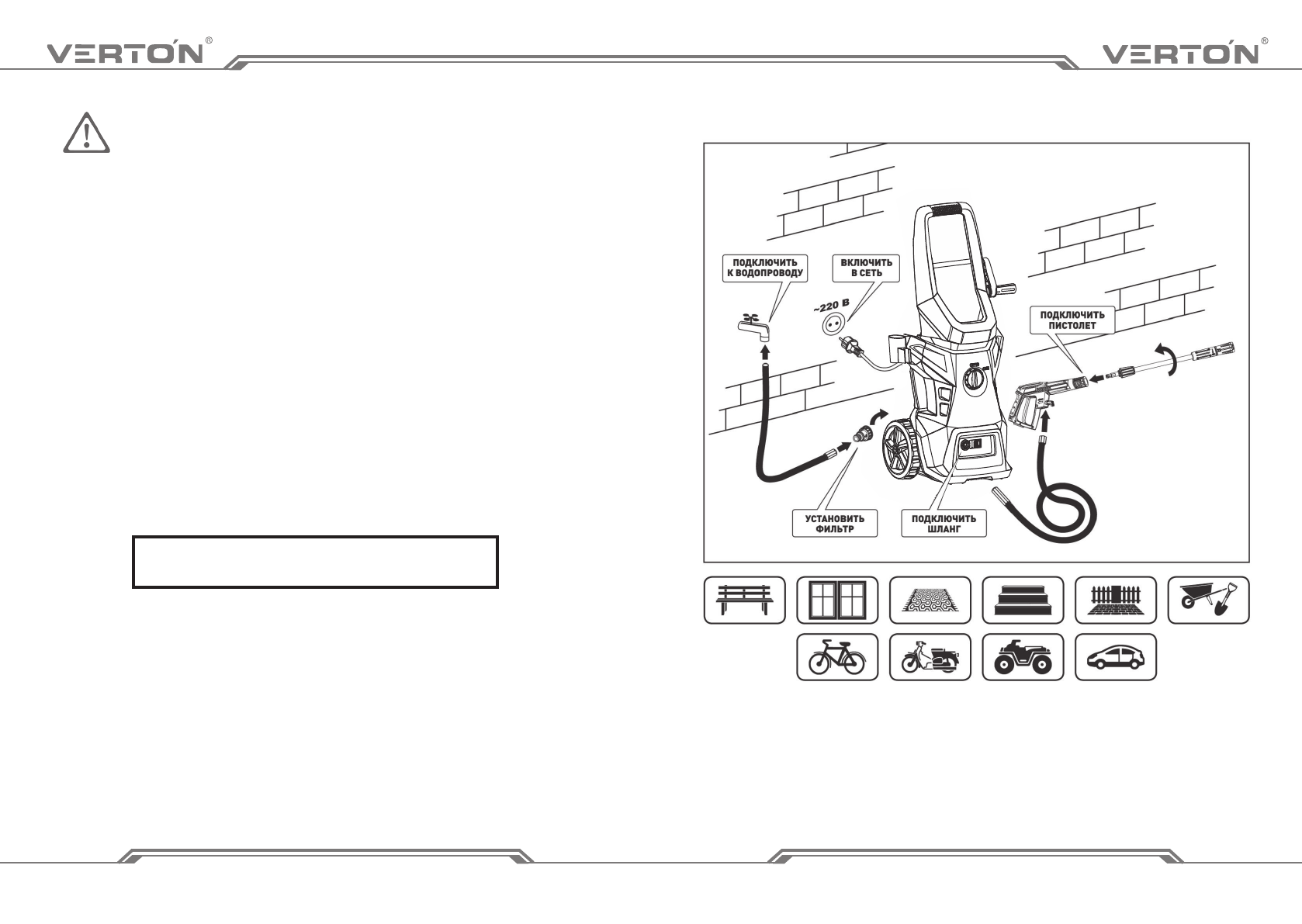 VERTON®

VERTON®

ПОДКЛЮЧИТЬ К ВОДОПРОВОДУ

ВКЛЮЧИТЬ В СЕТЬ

~220 В

ПОДКЛЮЧИТЬ ПИСТОЛЕТ

УСТАНОВИТЬ ФИЛЬТР

ПОДКЛЮЧИТЬ ШЛАНГ