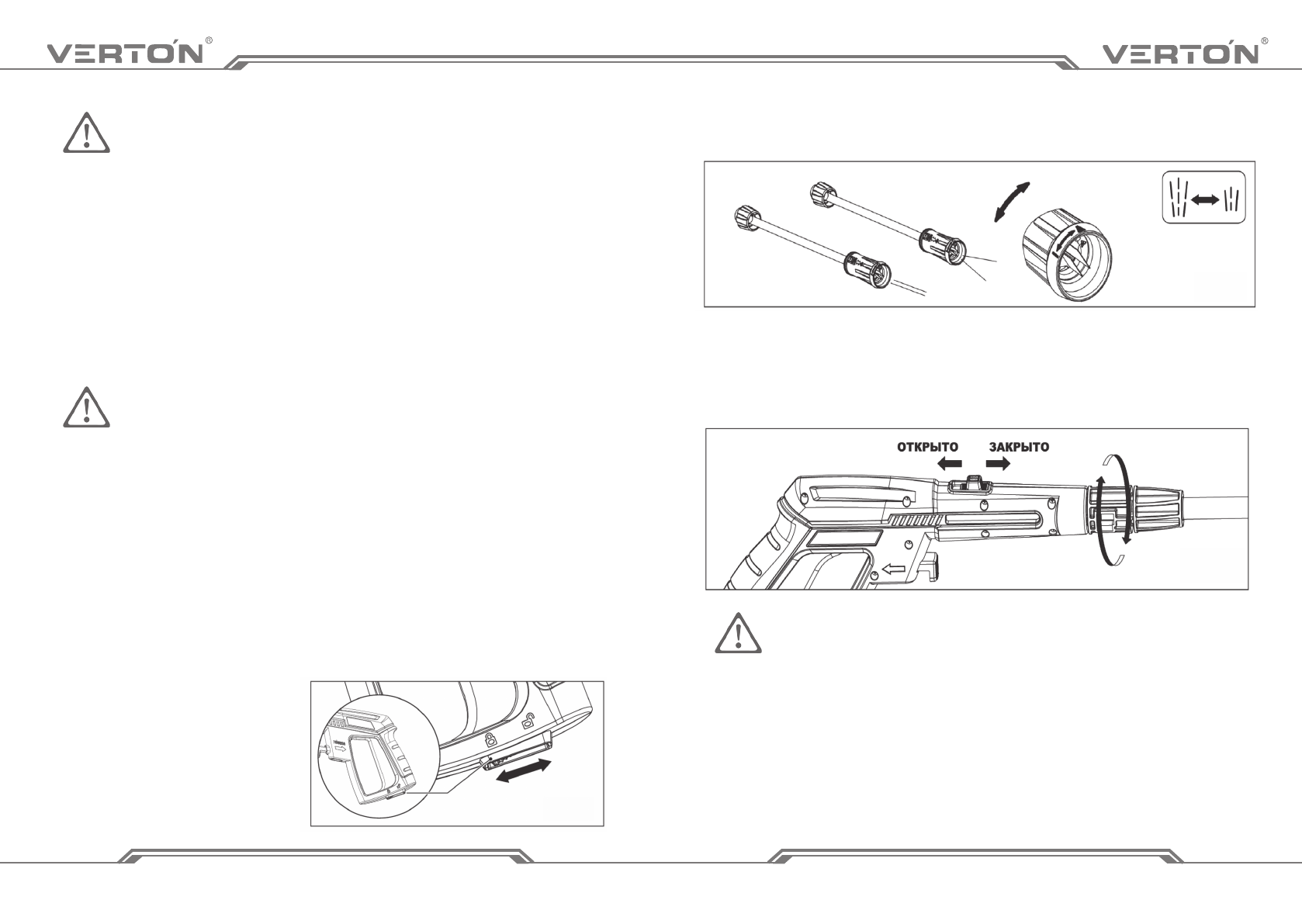 VERTON®

VERTON®

ОТКРЫТО ЗАКРЫТО