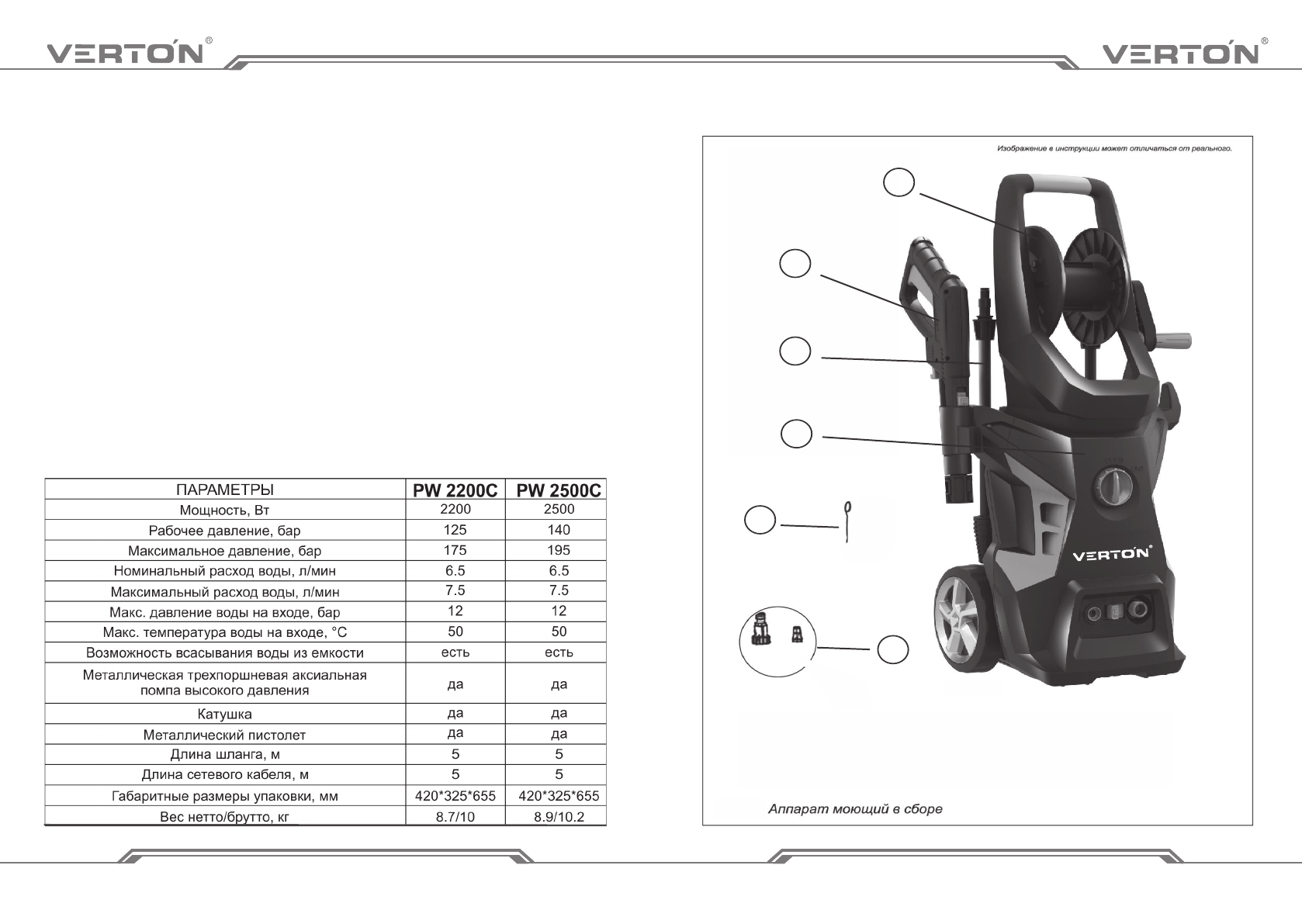 VERTON®

VERTON®

| ПАРАМЕТРЫ | PW 2200C | PW 2500C |
|---|---|---|
| Мощность, Вт | 2200 | 2500 |
| Рабочее давление, бар | 125 | 140 |
| Максимальное давление, бар | 175 | 195 |
| Номинальный расход воды, л/мин | 6.5 | 6.5 |
| Максимальный расход воды, л/мин | 7.5 | 7.5 |
| Макс. давление воды на входе, бар | 12 | 12 |
| Макс. температура воды на входе, °С | 50 | 50 |
| Возможность всасывания воды из емкости | есть | есть |
| Металлическая трехпоршневая аксиальная помпа высокого давления | да | да |
| Катушка | да | да |
| Металлический пистолет | да | да |
| Длина шланга, м | 5 | 5 |
| Длина сетевого кабеля, м | 5 | 5 |
| Габаритные размеры упаковки, мм | 420*325*655 | 420*325*655 |
| Вес нетто/брутто, кг | 8.7/10 | 8.9/10.2 |

Изображение в инструкции может отличаться от реального.

VERTON®

Аппарат моющий в сборе