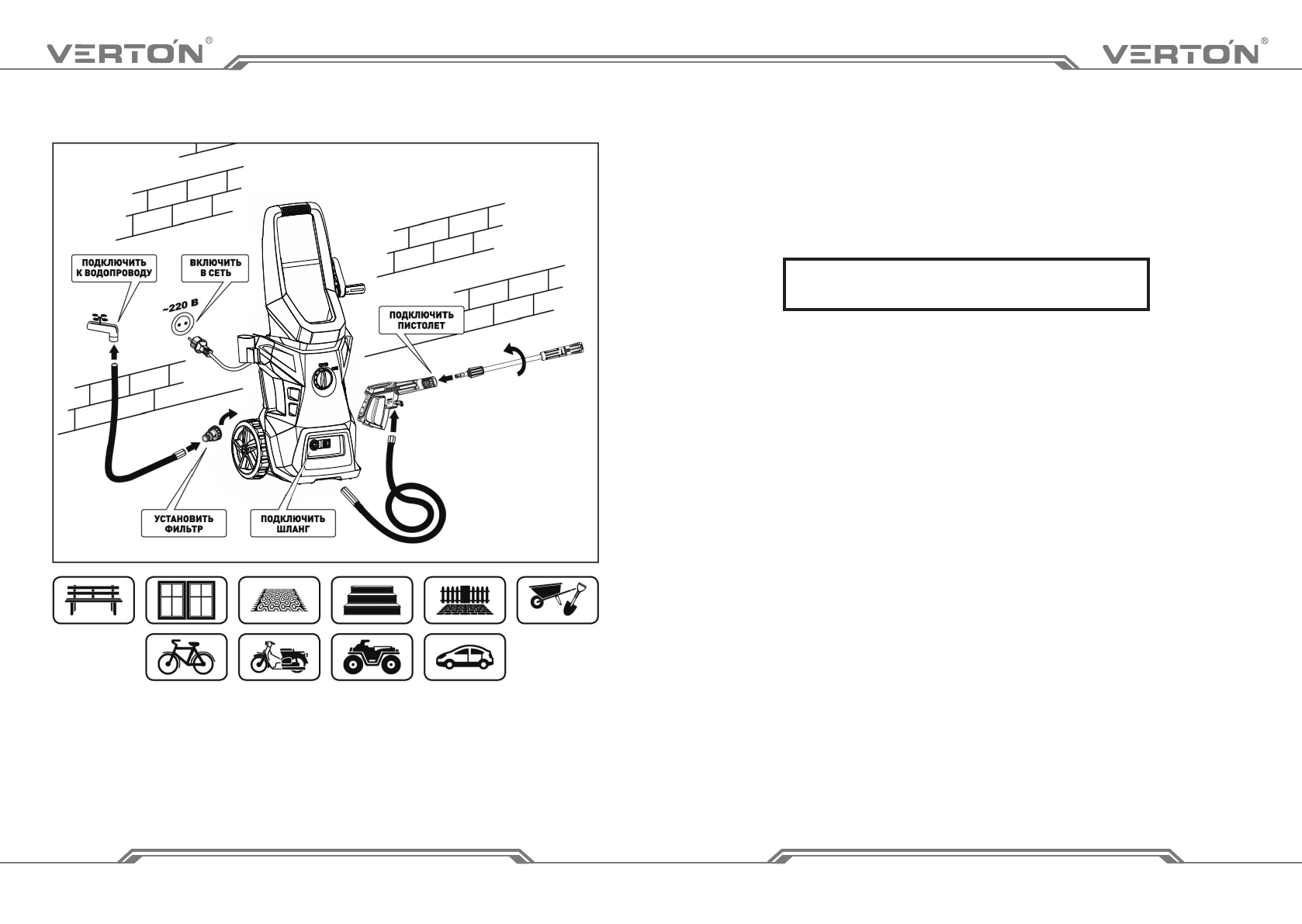 VERTON®

VERTON®

ПОДКЛЮЧИТЬ К ВОДОПРОВОДУ

ВКЛЮЧИТЬ В СЕТЬ

~220 В

ПОДКЛЮЧИТЬ ПИСТОЛЕТ

УСТАНОВИТЬ ФИЛЬТР

ПОДКЛЮЧИТЬ ШЛАНГ