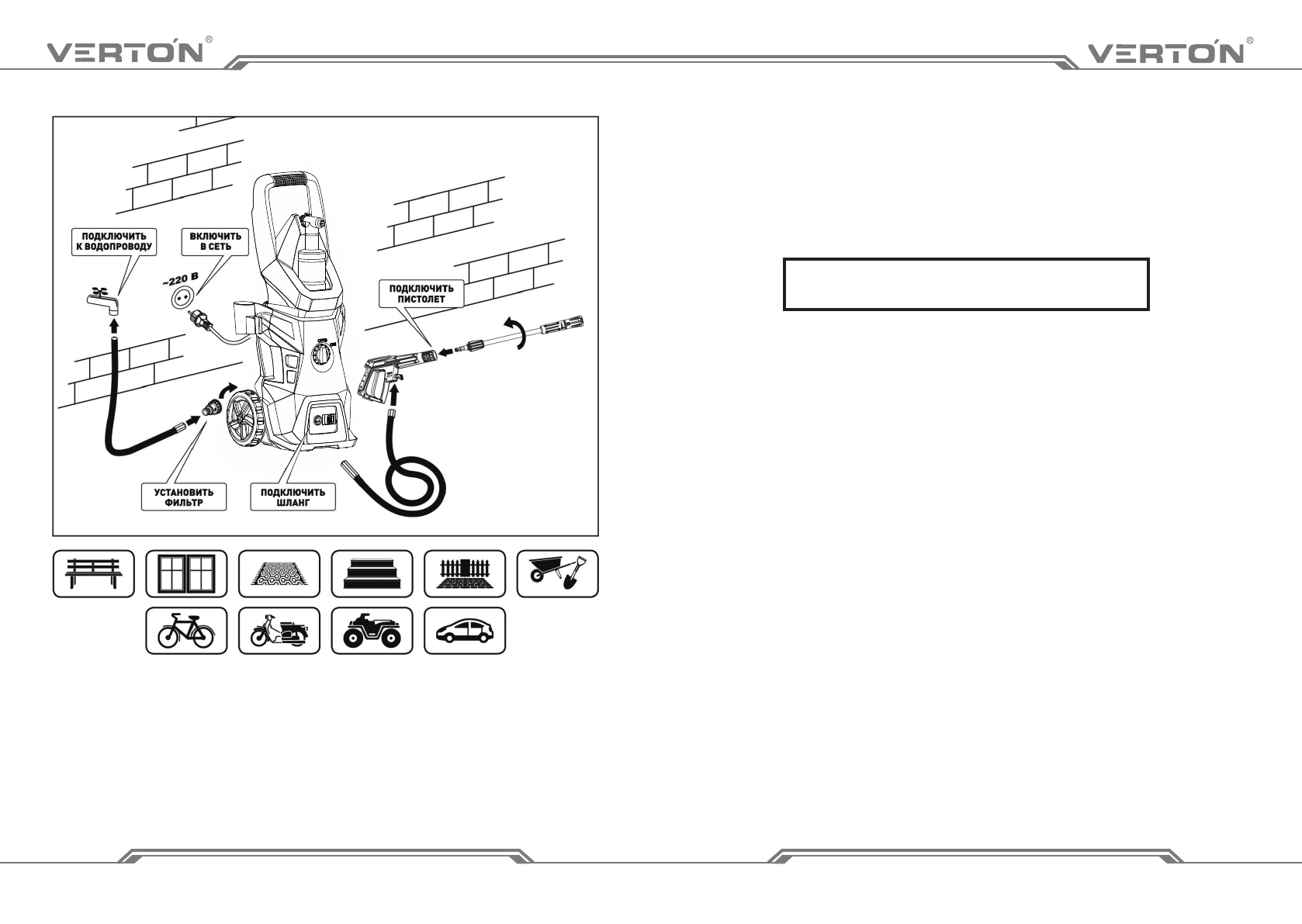 VERTON®

VERTON®

ПОДКЛЮЧИТЬ К ВОДОПРОВОДУ

ВКЛЮЧИТЬ В СЕТЬ

~220 В

ПОДКЛЮЧИТЬ ПИСТОЛЕТ

УСТАНОВИТЬ ФИЛЬТР

ПОДКЛЮЧИТЬ ШЛАНГ