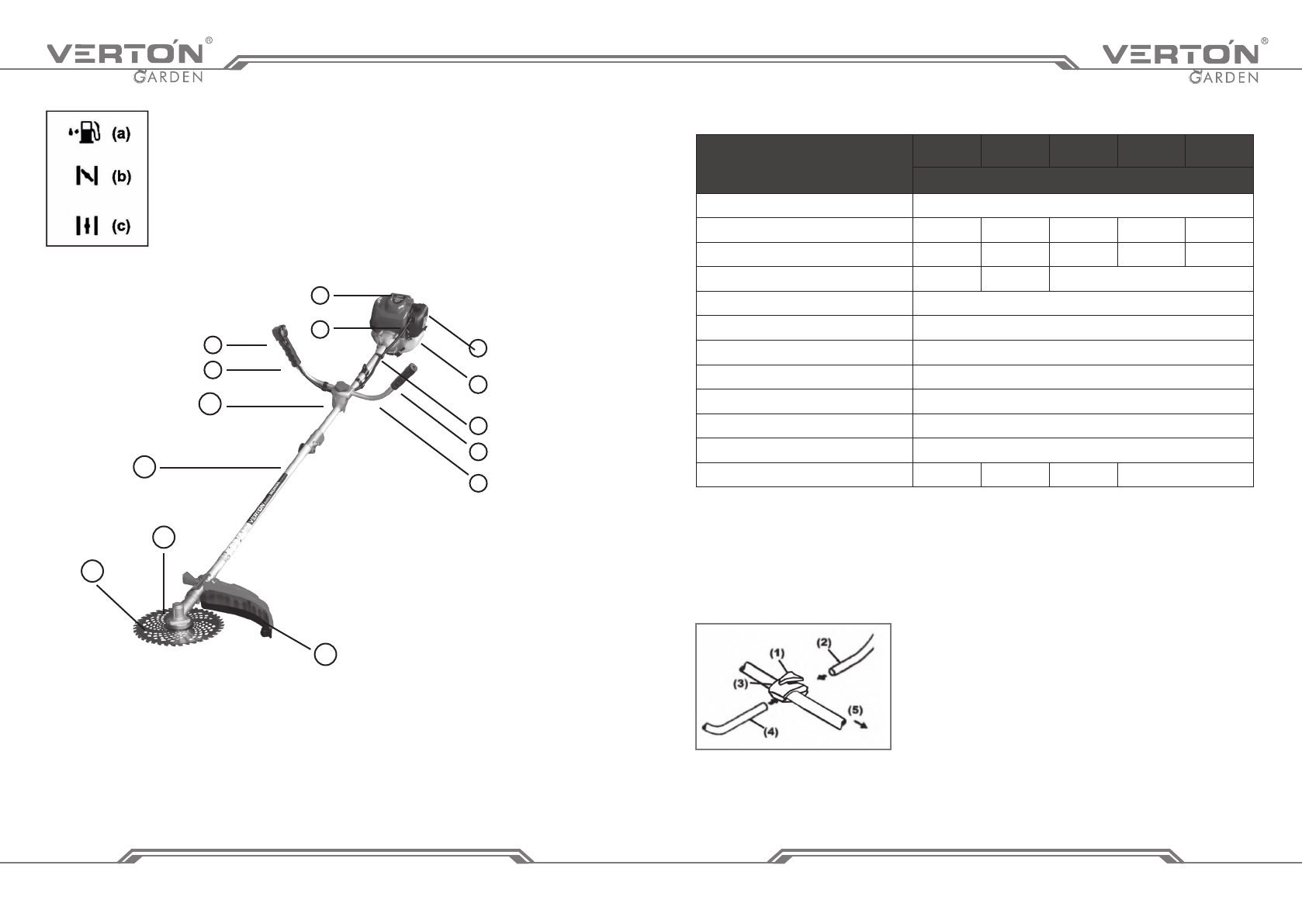 VERTON®
GARDEN

VERTON®
GARDEN

(a)

(b)

(c)

VERTON

(1)
(2)
(3)
(4)
(5)