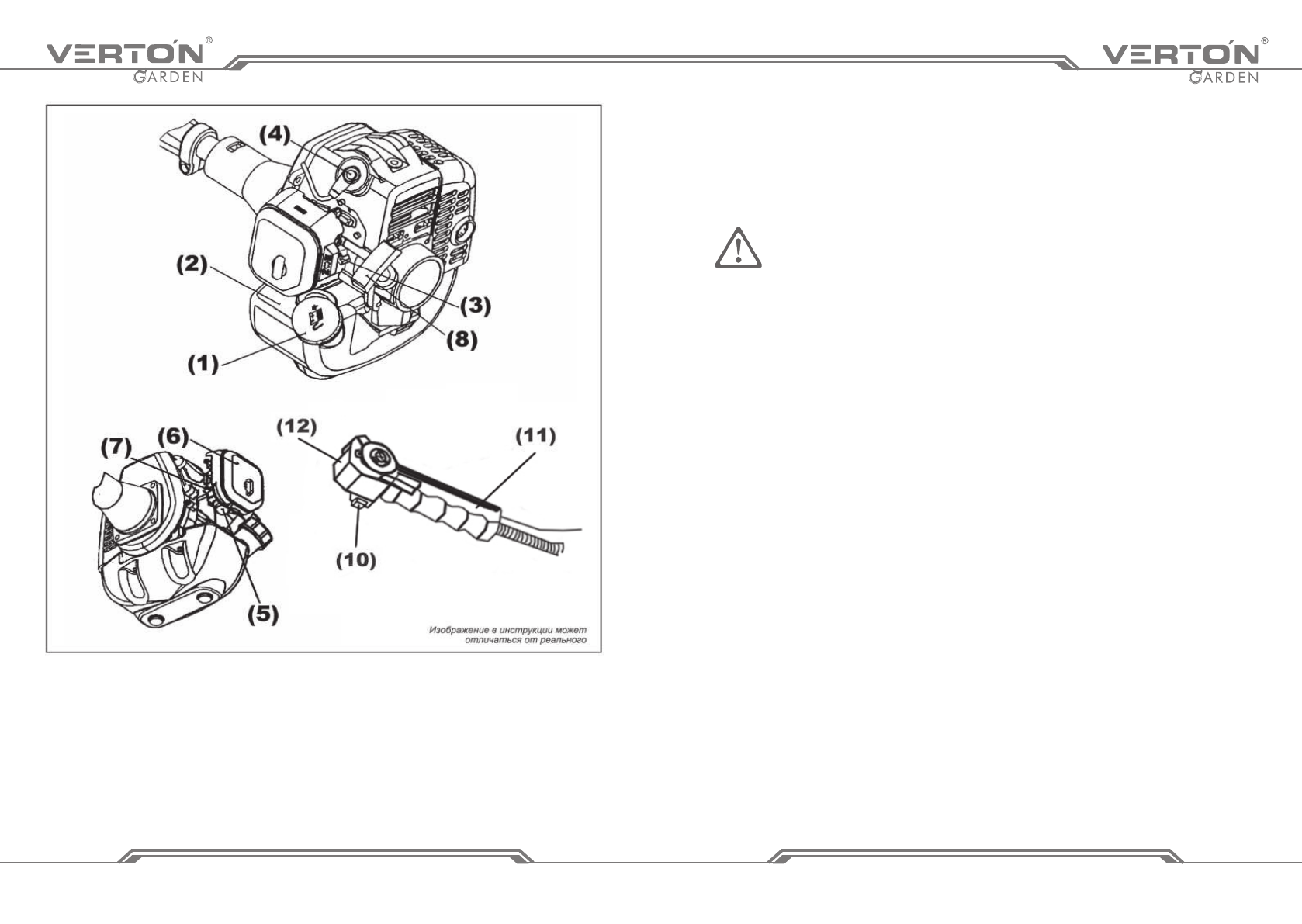 VERTON®
GARDEN

VERTON®
GARDEN

(4)
(2)
(3)
(8)
(1)
(12)
(11)
(7)
(6)
(10)
(5)

Изображение в инструкции может отличаться от реального