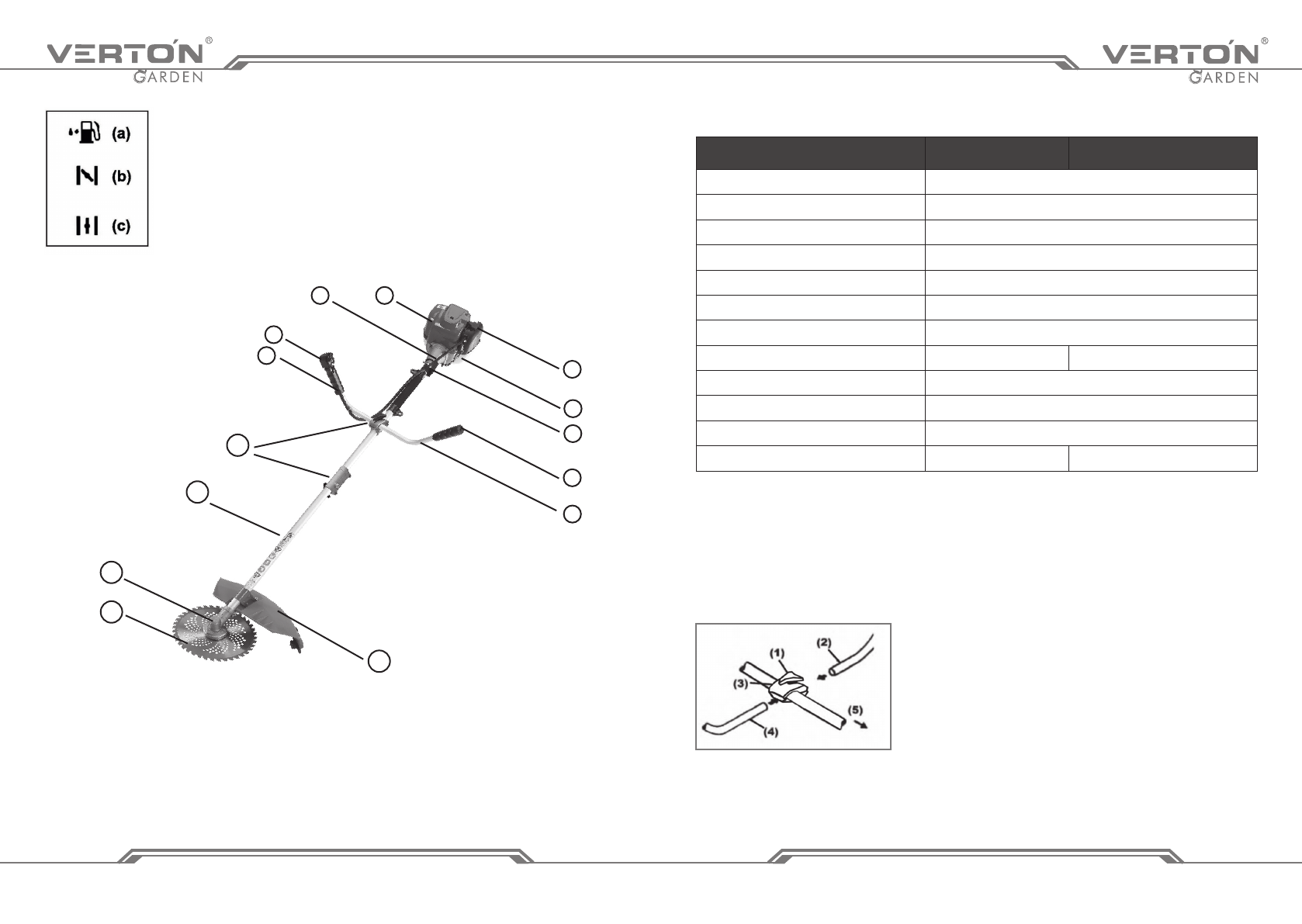 VERTON®
GARDEN

VERTON®
GARDEN

(a)
(b)
(c)

(1)
(2)
(3)
(4)
(5)