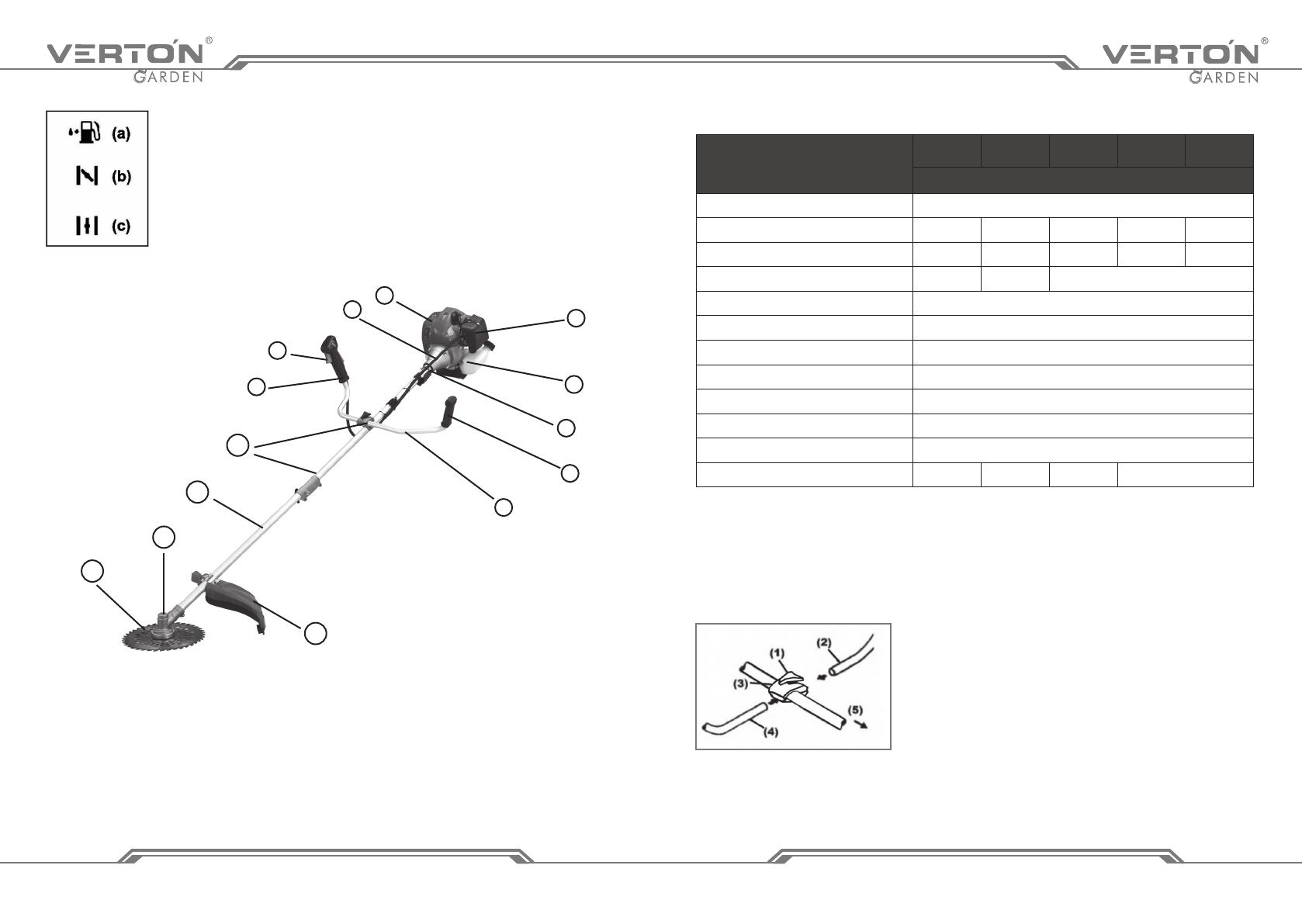 VERTON®
GARDEN

VERTON®
GARDEN

(a)

(b)

(c)

(1)
(2)
(3)
(4)
(5)