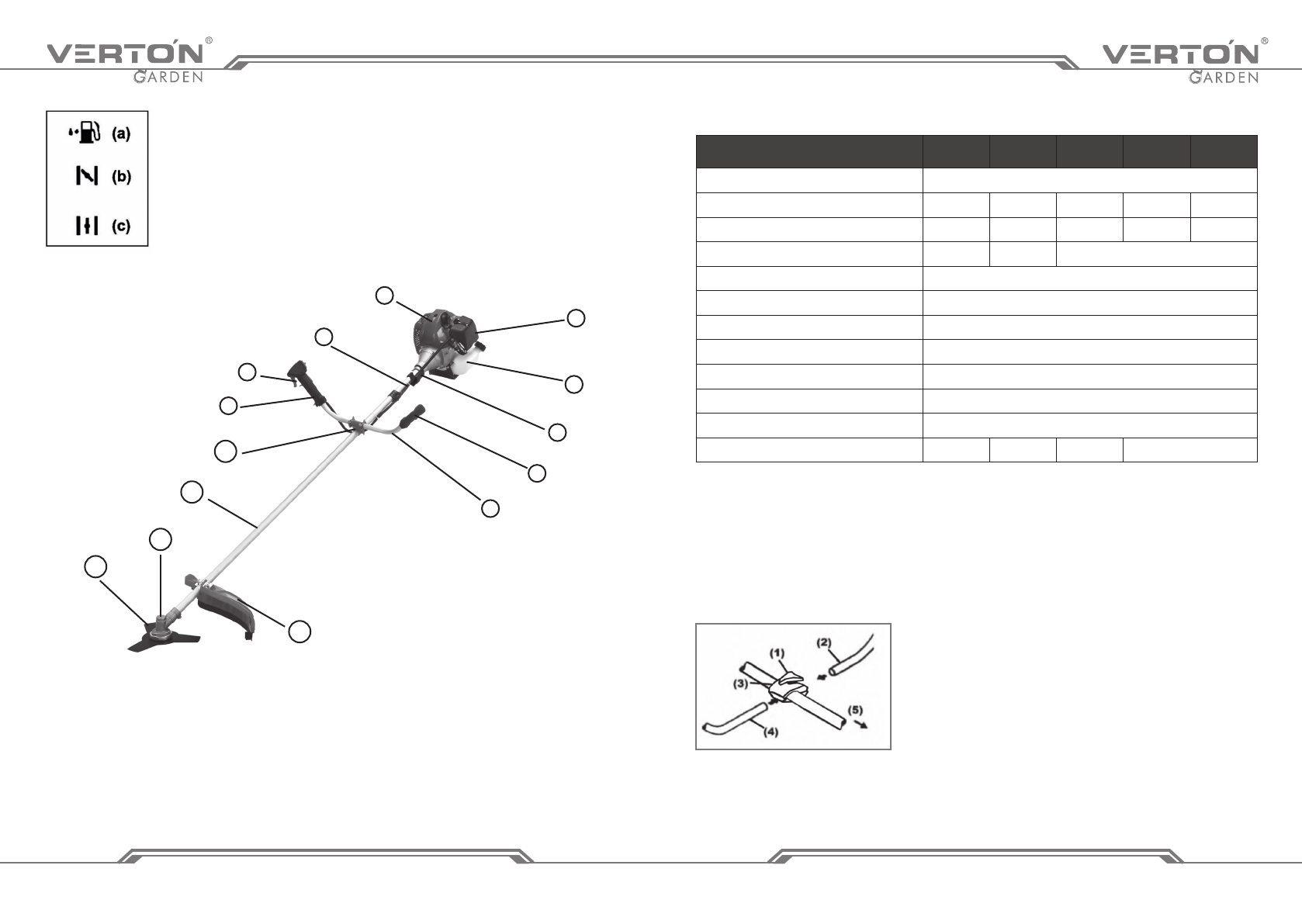 VERTON®
GARDEN

VERTON®
GARDEN

(a)
(b)
(c)

(1)
(2)
(3)
(4)
(5)