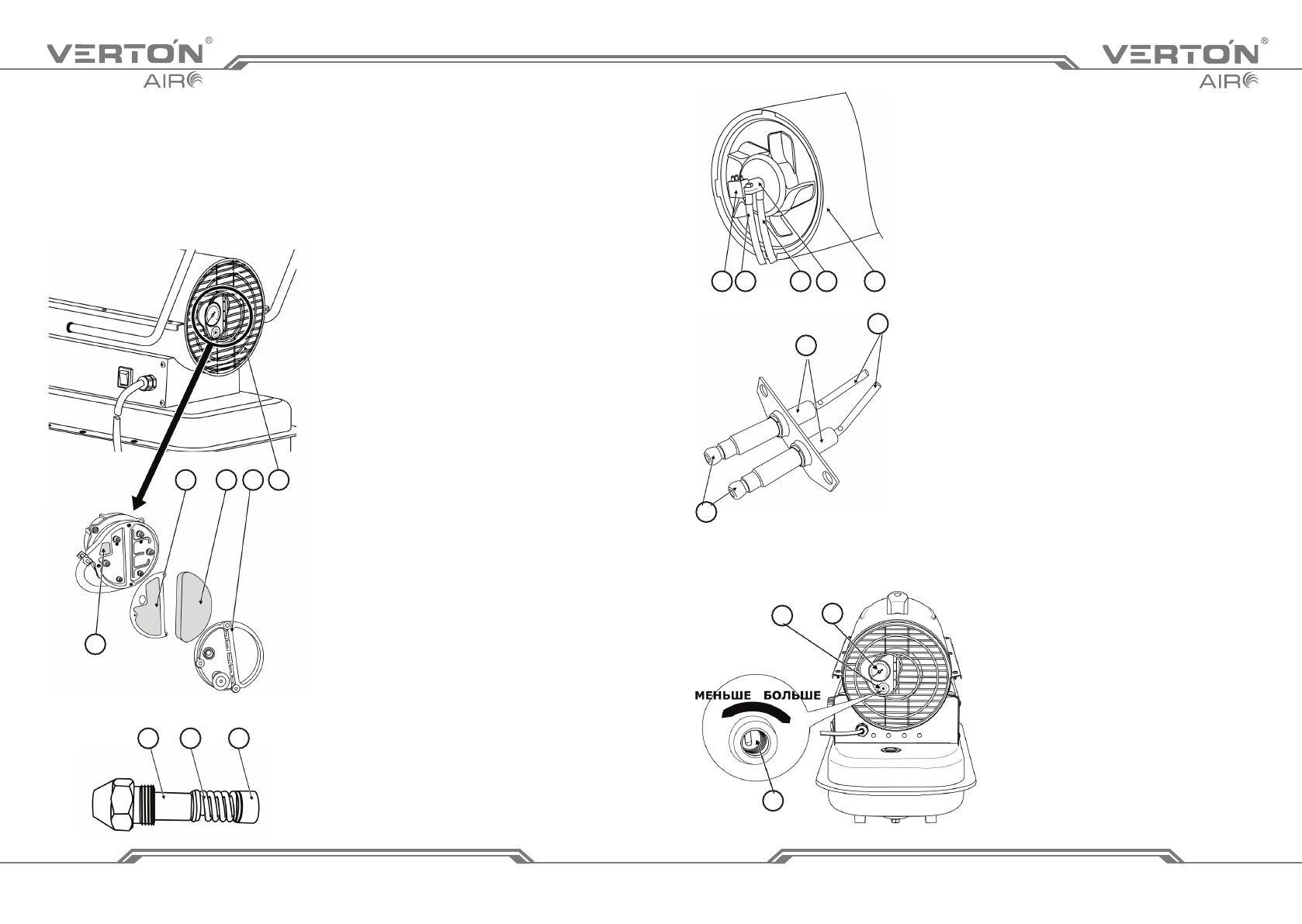 VERTON®
AIR

VERTON®
AIR

МЕНЬШЕ БОЛЬШЕ