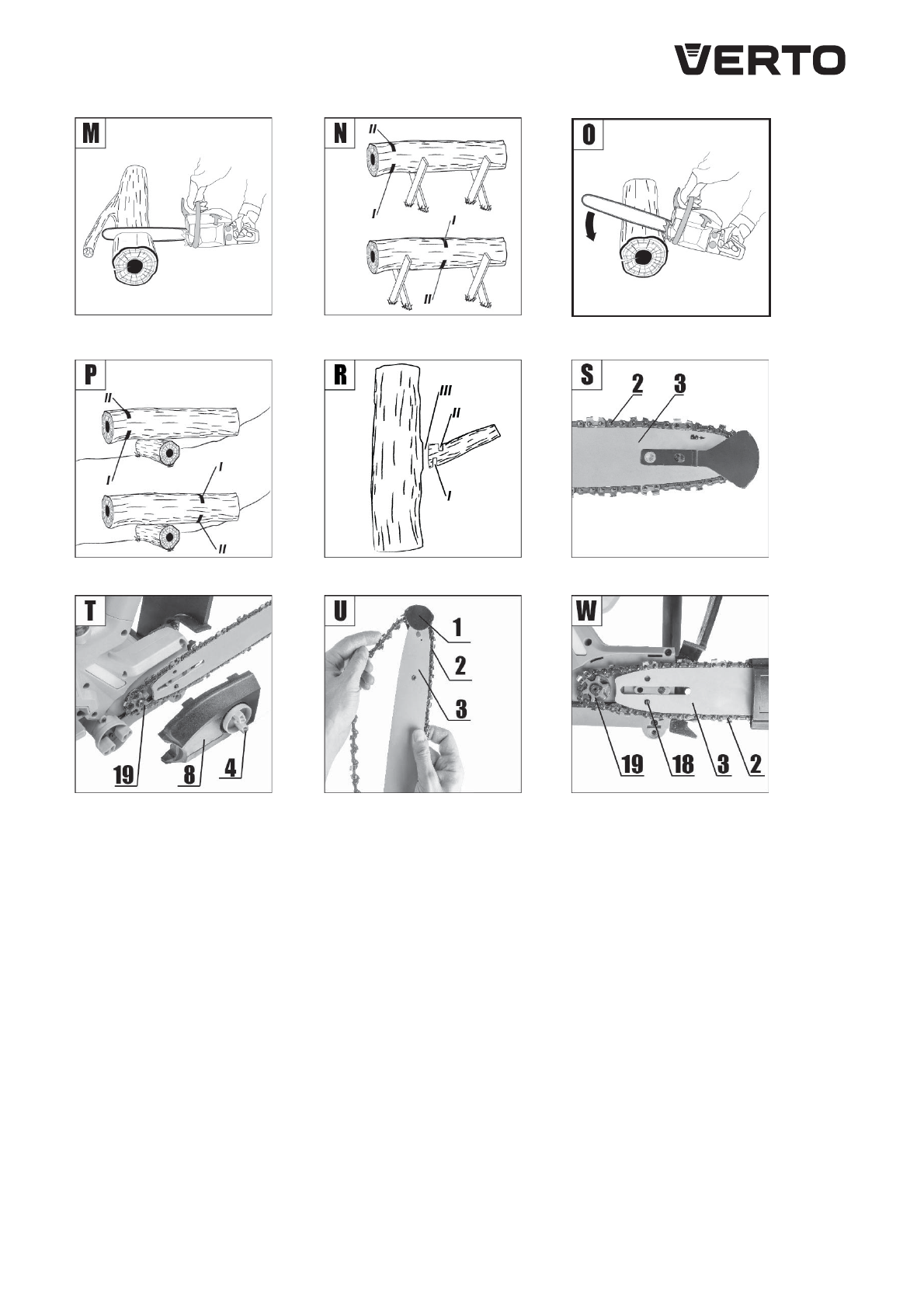 VERTO

M

N
II
I
I
II

O

P
II
I
I
II

R
III
II
I

S
2 3

T
19 8 4

U
1
2
3

W
19 18 3 2