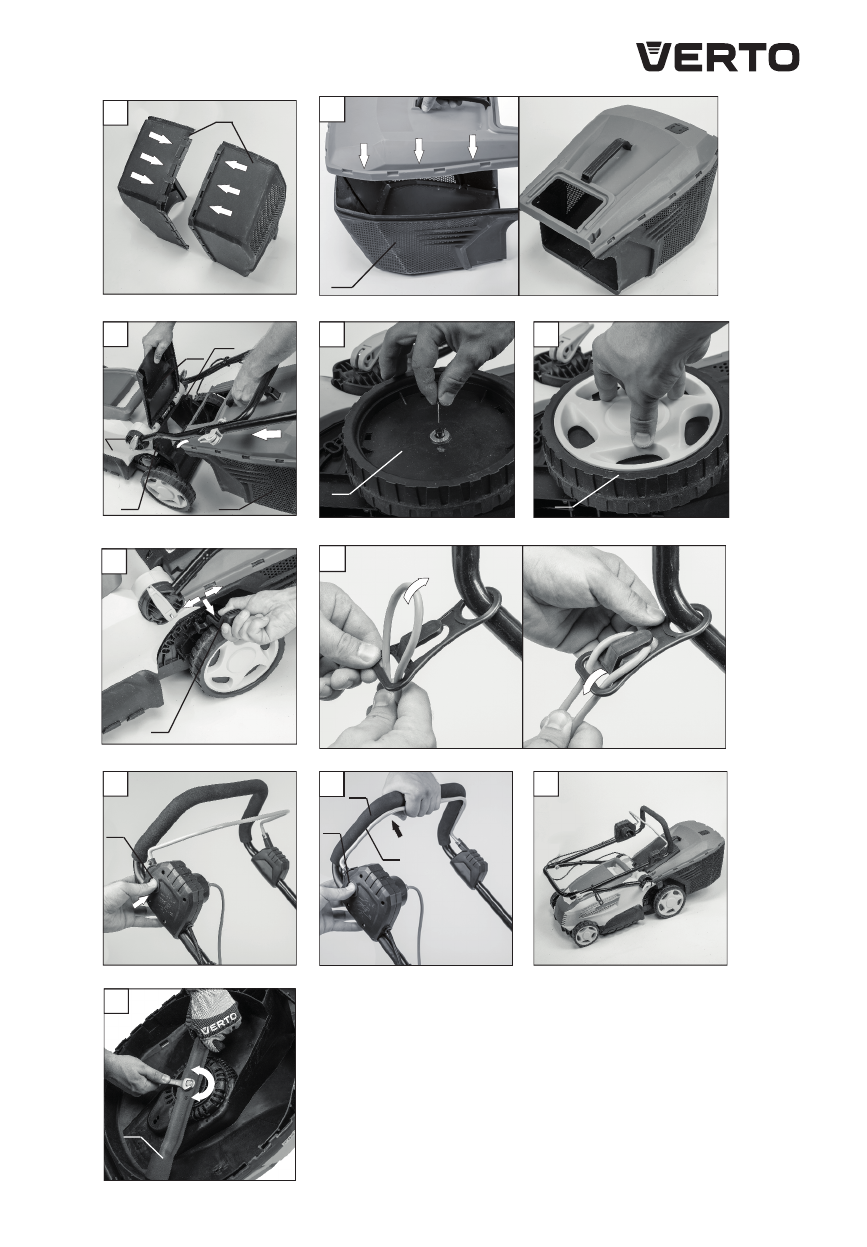 VERTO

VERTO